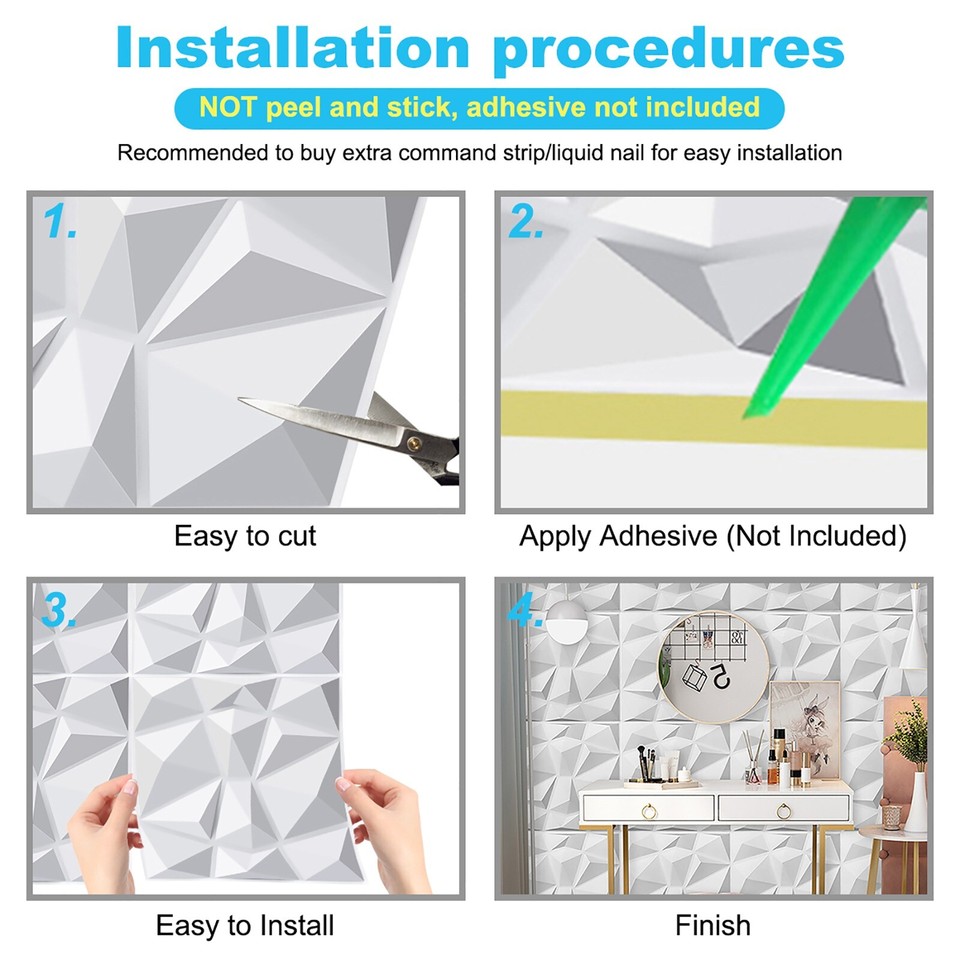 Installation procedures

NOT peel and stick, adhesive not included

Recommended to buy extra command strip/liquid nail for easy installation

1.

Easy to cut

2.

Apply Adhesive (Not Included)

3.

Easy to Install

4.

Finish