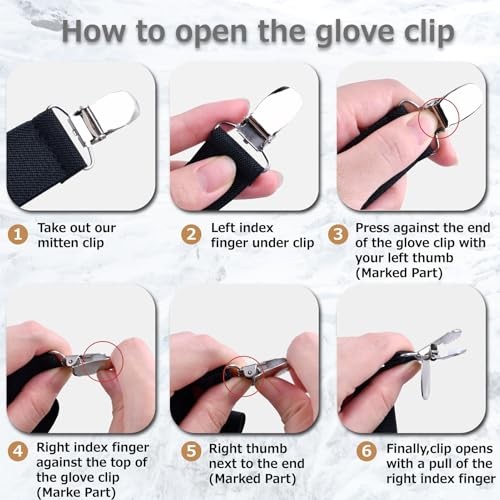 How to open the glove clip

1 Take out our mitten clip

2 Left index finger under clip

3 Press against the end of the glove clip with your left thumb (Marked Part)

4 Right index finger against the top of the glove clip (Marke Part)

5 Right thumb next to the end (Marked Part)

6 Finally,clip opens with a pull of the right index finger