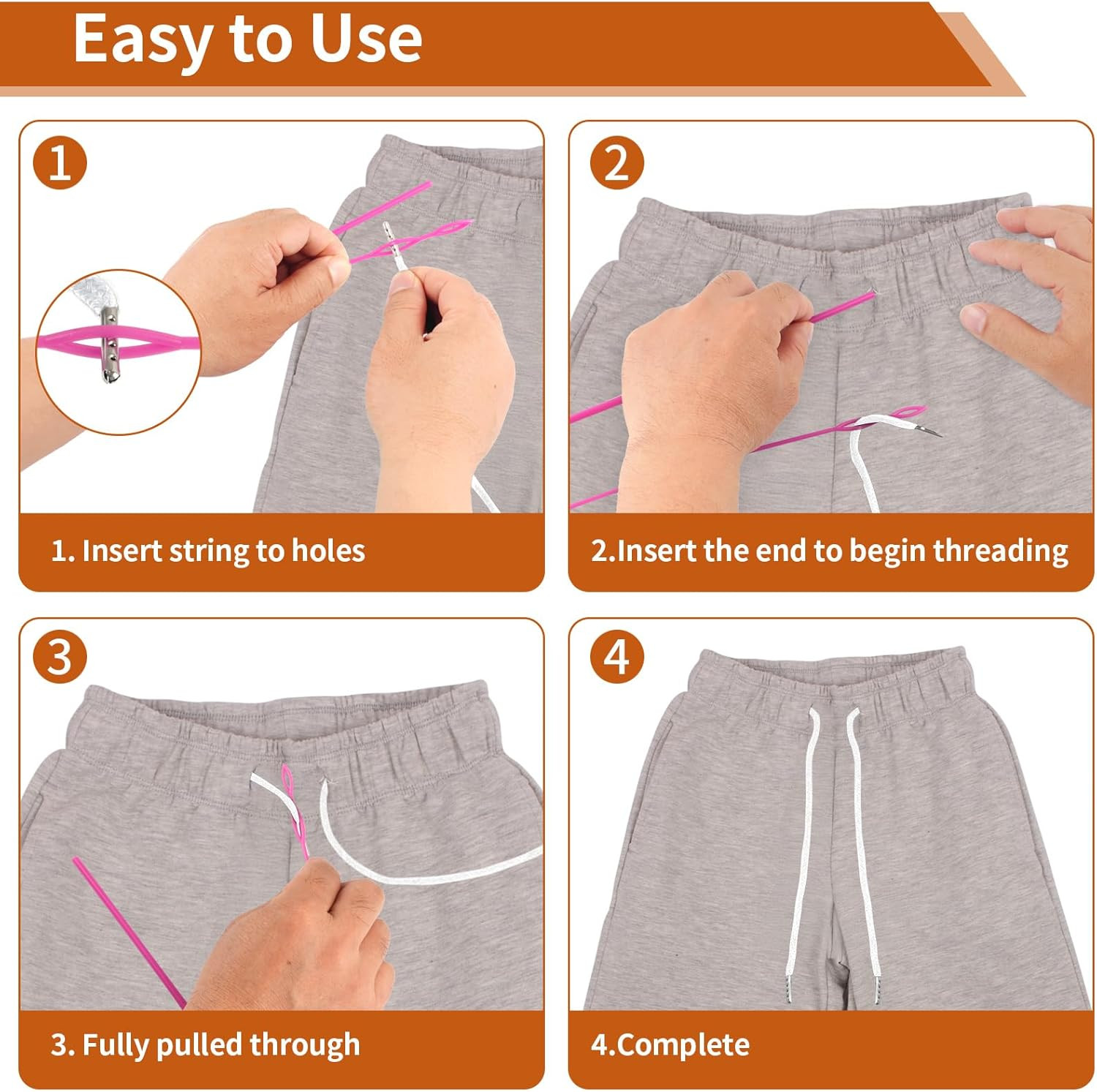 Easy to Use

1

1. Insert string to holes

2

2.Insert the end to begin threading

3

3. Fully pulled through

4

4.Complete