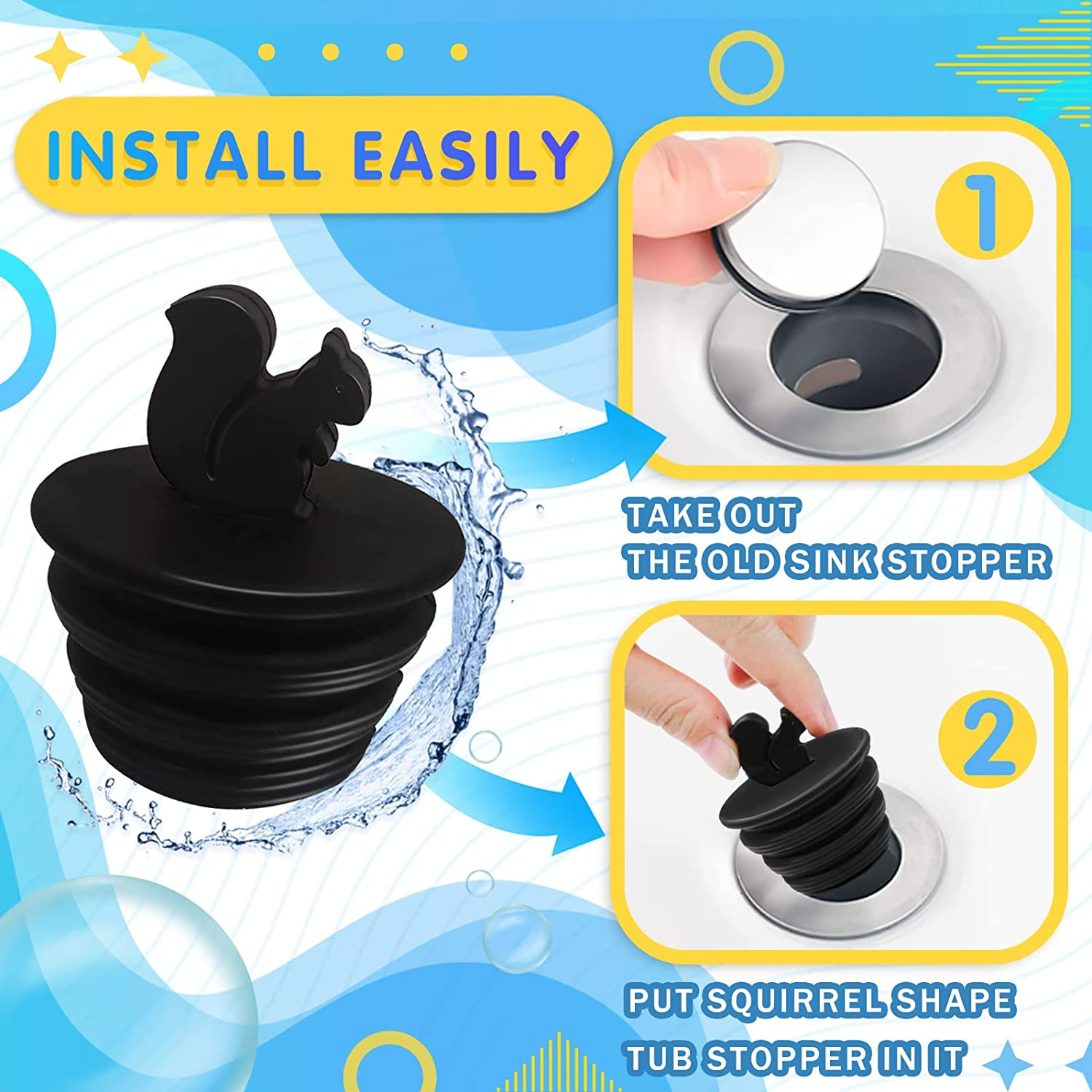 INSTALL EASILY

1

TAKE OUT THE OLD SINK STOPPER

2

PUT SQUIRREL SHAPE TUB STOPPER IN IT