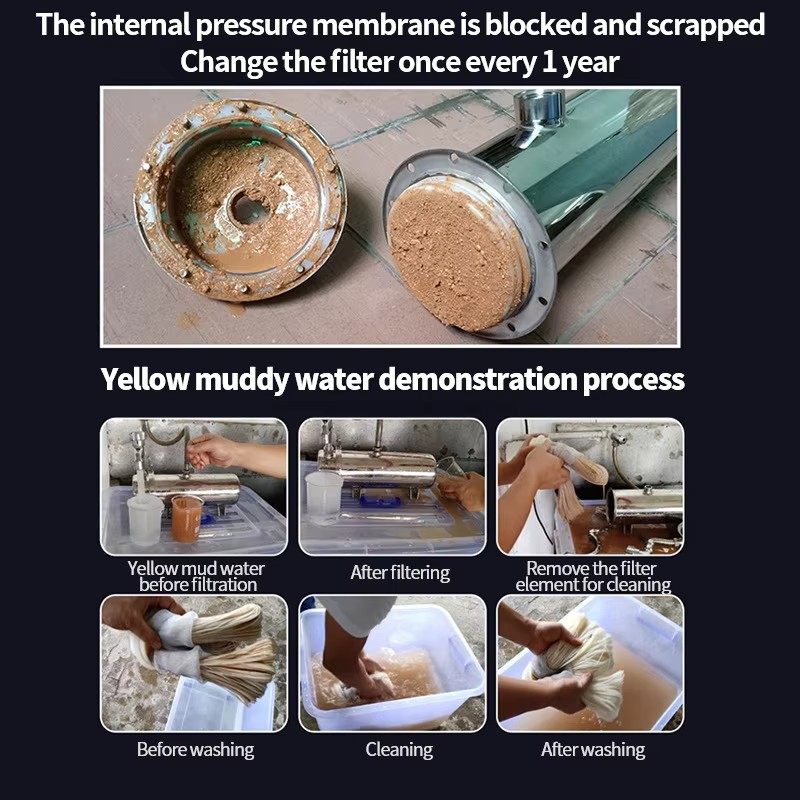 The internal pressure membrane is blocked and scrapped
Change the filter once every 1 year

Yellow muddy water demonstration process

Yellow mud water before filtration

After filtering

Remove the filter element for cleaning

Before washing

Cleaning

After washing