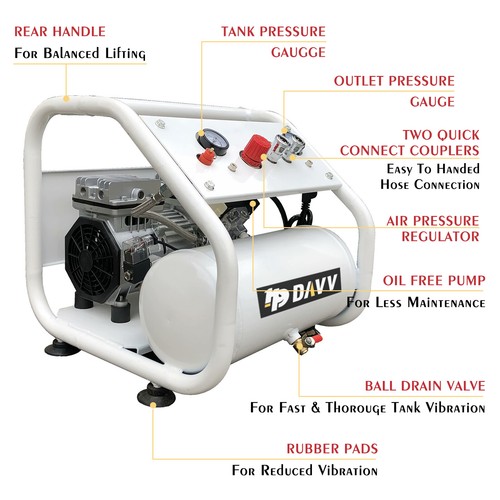 REAR HANDLE
For Balanced Lifting

TANK PRESSURE
GAUGGE

OUTLET PRESSURE
GAUGE

TWO QUICK
CONNECT COUPLERS
Easy To Handed
Hose Connection

AIR PRESSURE
REGULATOR

OIL FREE PUMP
For Less Maintenance

DAVV

BALL DRAIN VALVE
For Fast & Thorouge Tank Vibration

RUBBER PADS
For Reduced Vibration