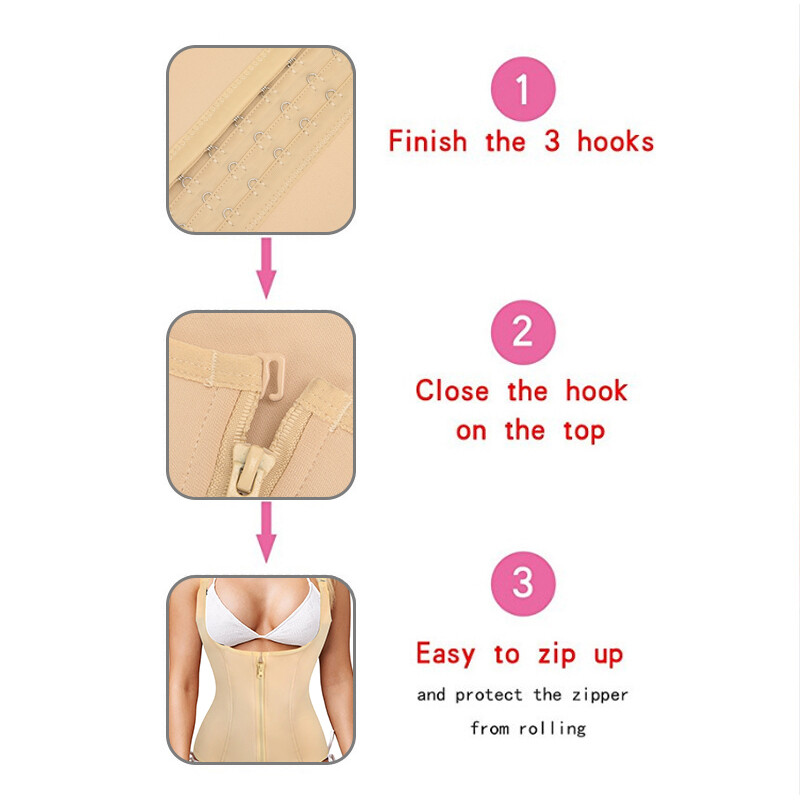 1

Finish the 3 hooks

2

Close the hook on the top

3

Easy to zip up

and protect the zipper from rolling