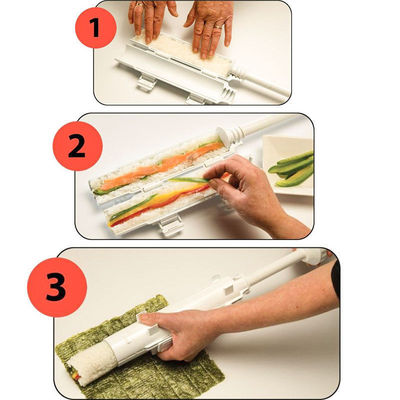 1

2

3