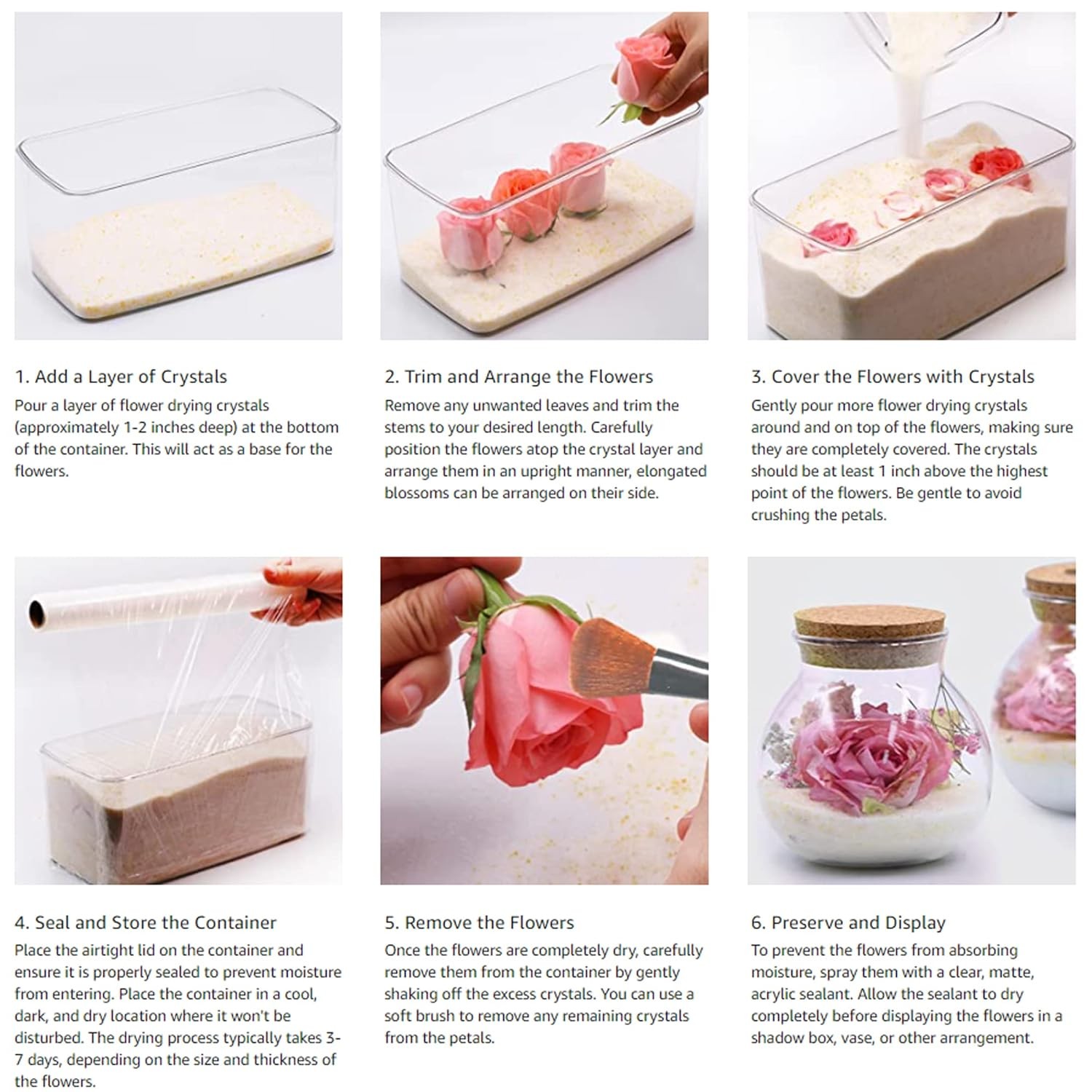 1. Add a Layer of Crystals

Pour a layer of flower drying crystals (approximately 1-2 inches deep) at the bottom of the container. This will act as a base for the flowers.

2. Trim and Arrange the Flowers

Remove any unwanted leaves and trim the stems to your desired length. Carefully position the flowers atop the crystal layer and arrange them in an upright manner, elongated blossoms can be arranged on their side.

3. Cover the Flowers with Crystals

Gently pour more flower drying crystals around and on top of the flowers, making sure they are completely covered. The crystals should be at least 1 inch above the highest point of the flowers. Be gentle to avoid crushing the petals.

4. Seal and Store the Container

Place the airtight lid on the container and ensure it is properly sealed to prevent moisture from entering. Place the container in a cool, dark, and dry location where it won't be disturbed. The drying process typically takes 3-7 days, depending on the size and thickness of the flowers.

5. Remove the Flowers

Once the flowers are completely dry, carefully remove them from the container by gently shaking off the excess crystals. You can use a soft brush to remove any remaining crystals from the petals.

6. Preserve and Display

To prevent the flowers from absorbing moisture, spray them with a clear, matte, acrylic sealant. Allow the sealant to dry completely before displaying the flowers in a shadow box, vase, or other arrangement.