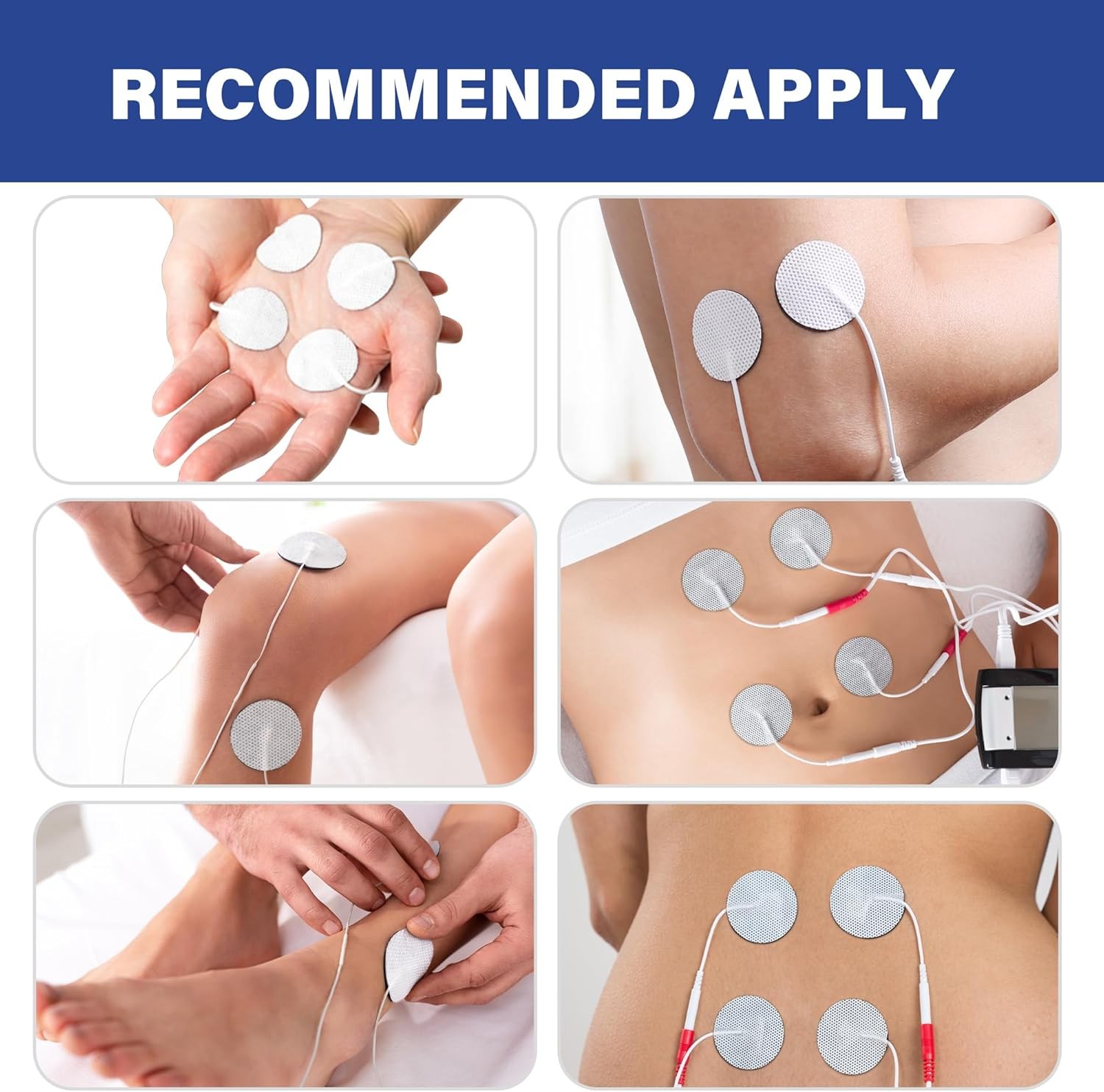 RECOMMENDED APPLY