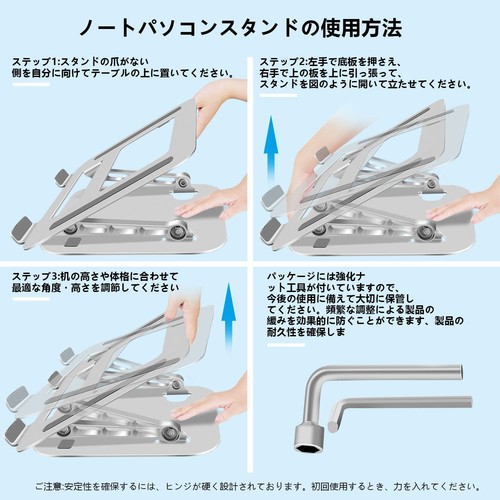 ノートパソコンスタンドの使用方法

ステップ1:スタンドの爪がない側を自分に向けてテーブルの上に置いてください。

ステップ2:左手で底板を押さえ、右手で上の板を上に引っ張って、スタンドを図のように開いて立たせてください。

ステップ3:机の高さや体格に合わせて最適な角度・高さを調節してください

パッケージには強化ナット工具が付いていますので、今後の使用に備えて大切に保管してください。頻繁な調整による製品の緩みを効果的に防ぐことができます、製品の耐久性を確保しま

ご注意:安定性を確保するには、ヒンジが硬く設計されております。初回使用するとき、力を入れてください。