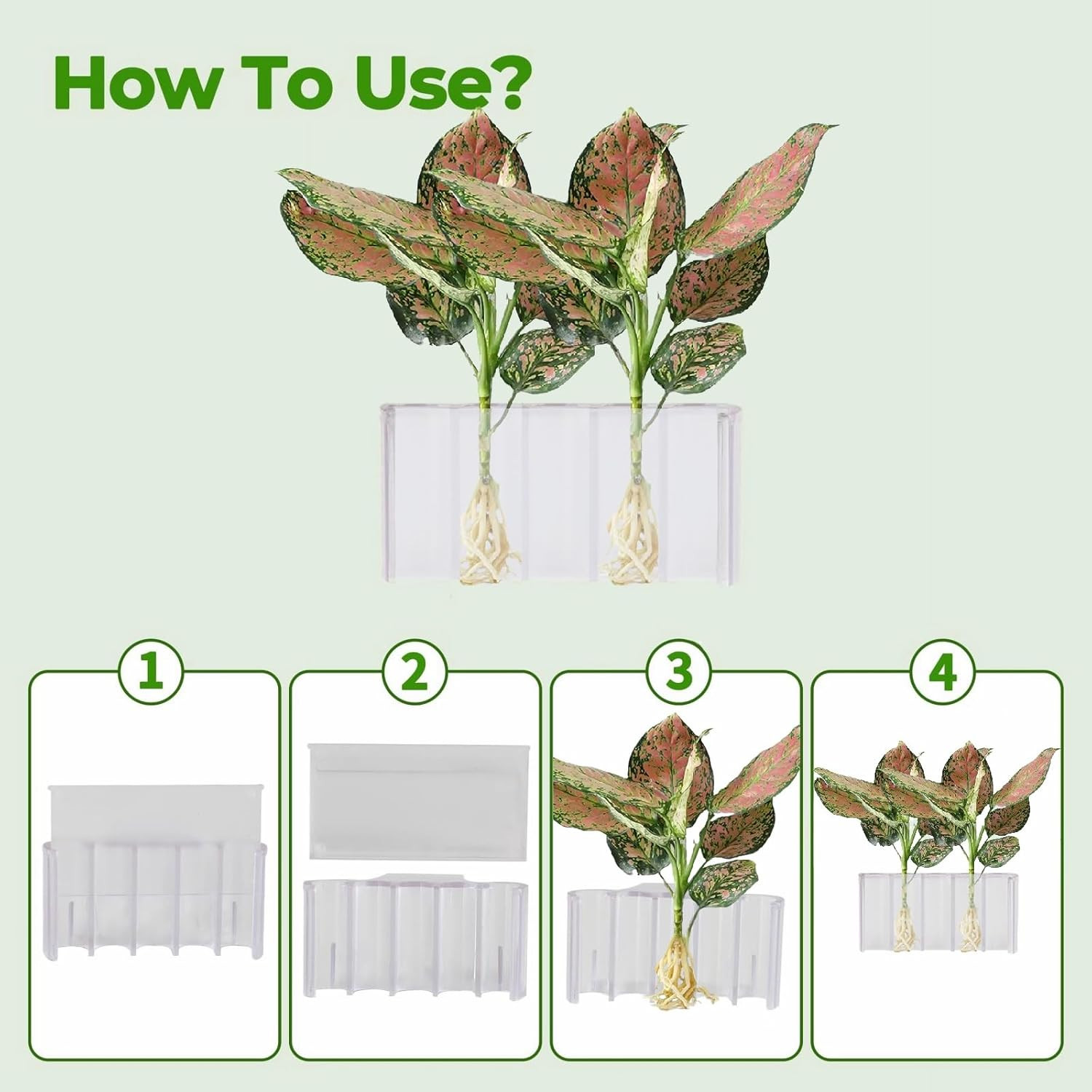 How To Use?

1

2

3

4