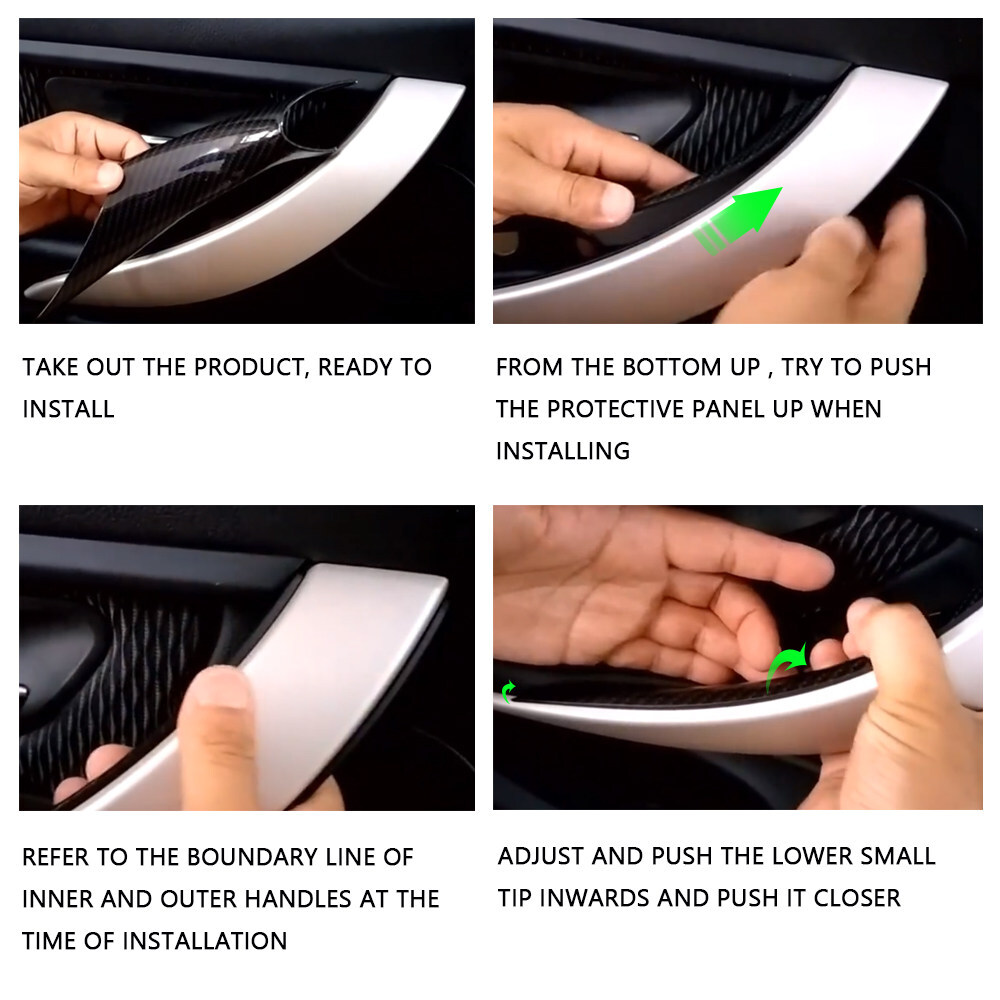 TAKE OUT THE PRODUCT, READY TO INSTALL

FROM THE BOTTOM UP , TRY TO PUSH THE PROTECTIVE PANEL UP WHEN INSTALLING

REFER TO THE BOUNDARY LINE OF INNER AND OUTER HANDLES AT THE TIME OF INSTALLATION

ADJUST AND PUSH THE LOWER SMALL TIP INWARDS AND PUSH IT CLOSER