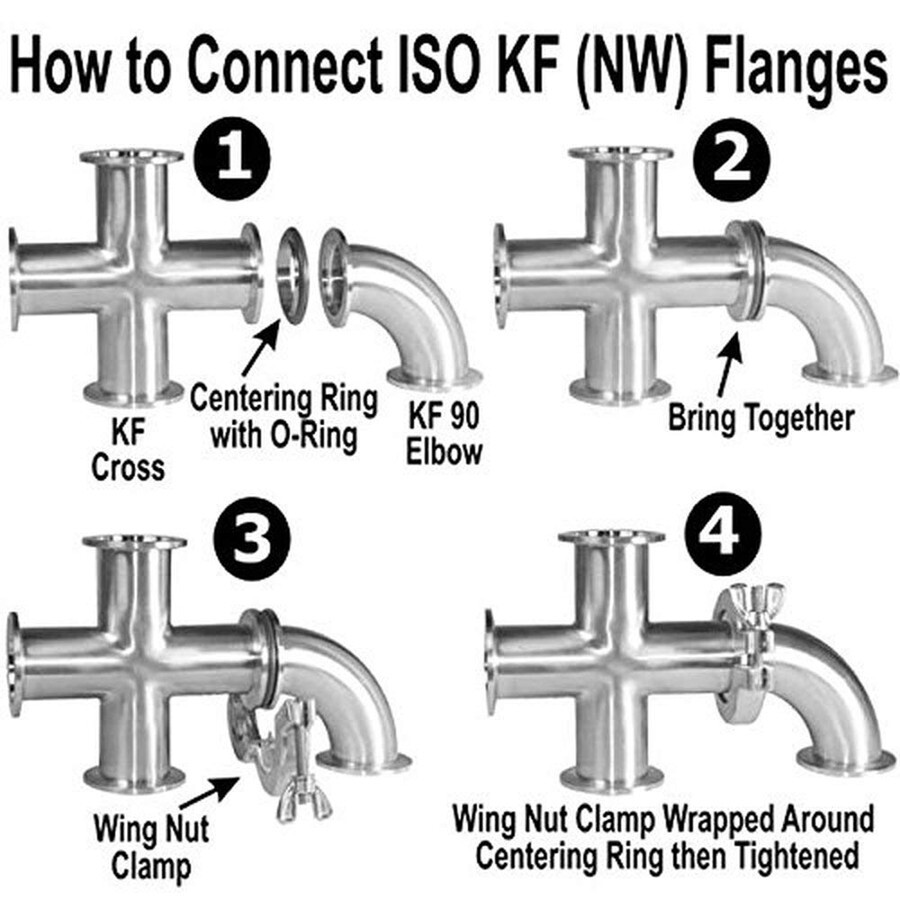 How to Connect ISO KF (NW) Flanges

1

KF Cross

Centering Ring with O-Ring

KF 90 Elbow

2

Bring Together

3

Wing Nut Clamp

4

Wing Nut Clamp Wrapped Around Centering Ring then Tightened