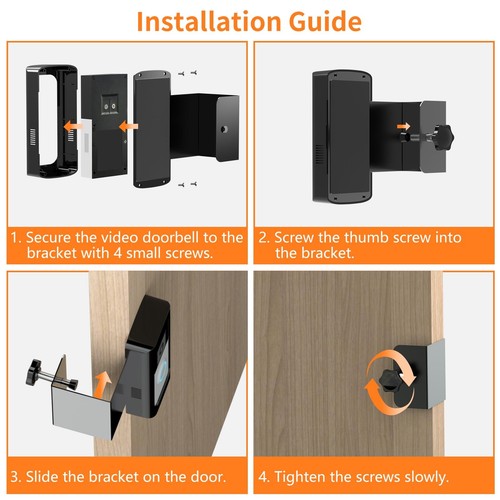 Installation Guide

1. Secure the video doorbell to the bracket with 4 small screws.

2. Screw the thumb screw into the bracket.

3. Slide the bracket on the door.

4. Tighten the screws slowly.