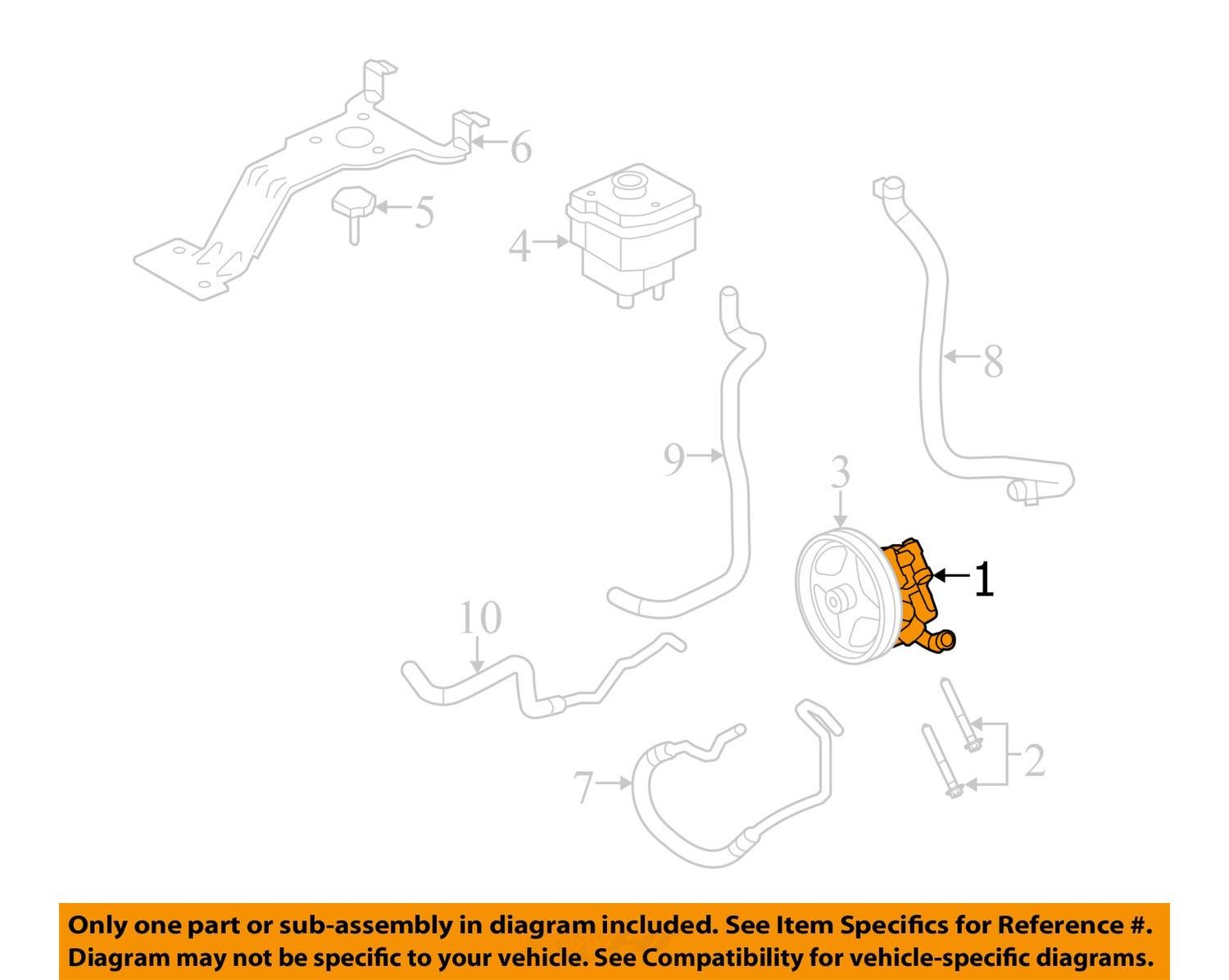 6
5
4
8
9
3
1
10
2
7

Only one part or sub-assembly in diagram included. See Item Specifics for Reference #.
Diagram may not be specific to your vehicle. See Compatibility for vehicle-specific diagrams.