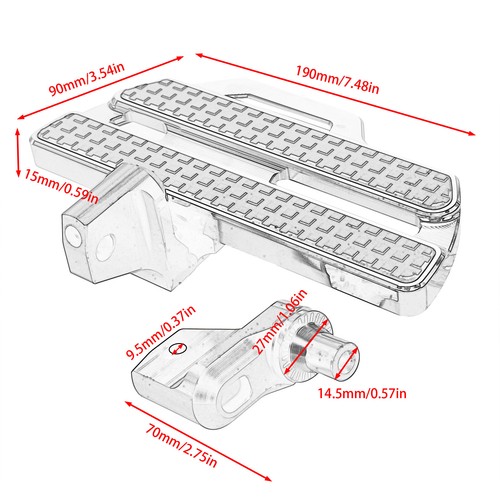 90mm/3.54in

190mm/7.48in

15mm/0.59in

9.5mm/0.37in

27mm/1.06in

14.5mm/0.57in

70mm/2.75in