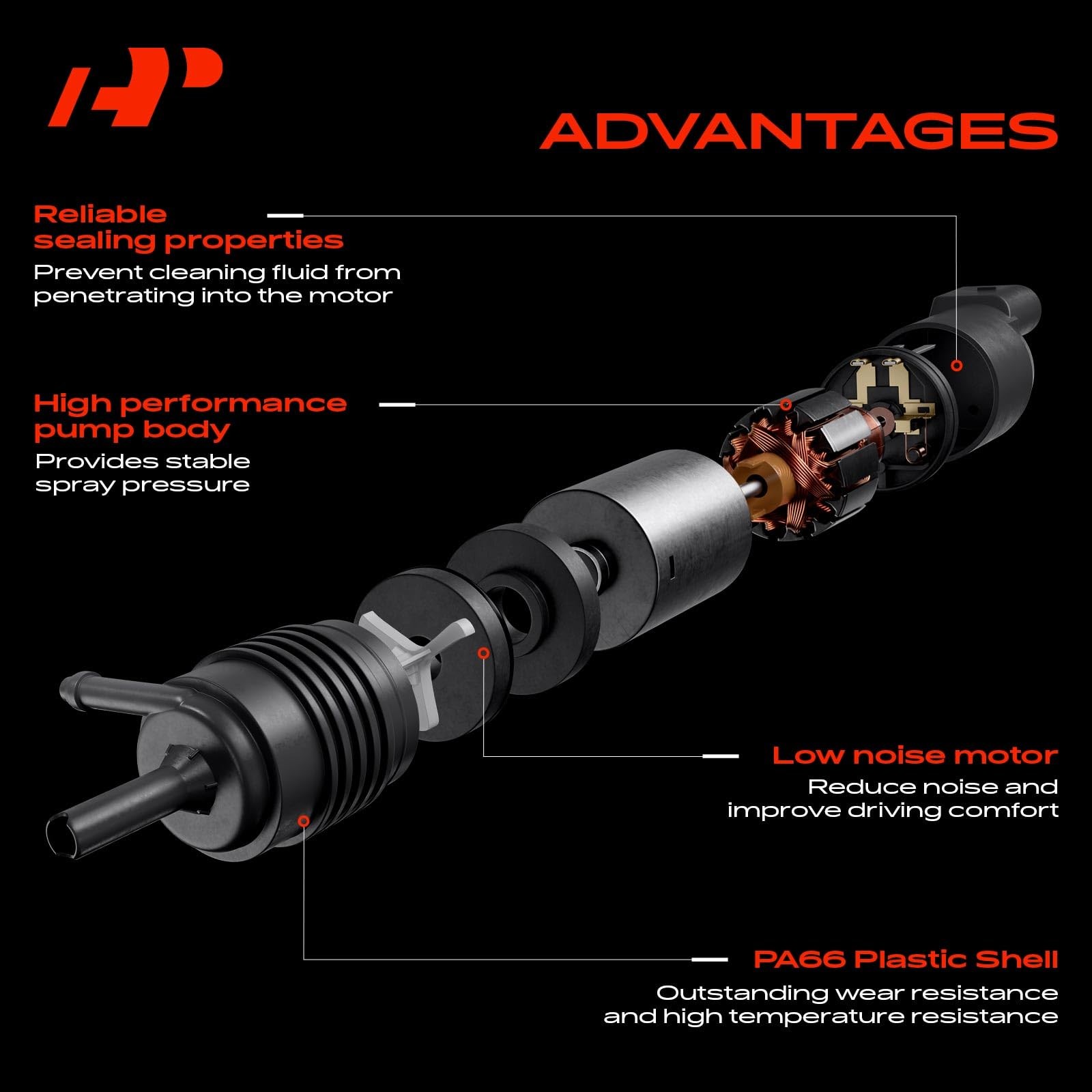 ADVANTAGES

Reliable sealing properties
Prevent cleaning fluid from penetrating into the motor

High performance pump body
Provides stable spray pressure

Low noise motor
Reduce noise and improve driving comfort

PA66 Plastic Shell
Outstanding wear resistance and high temperature resistance