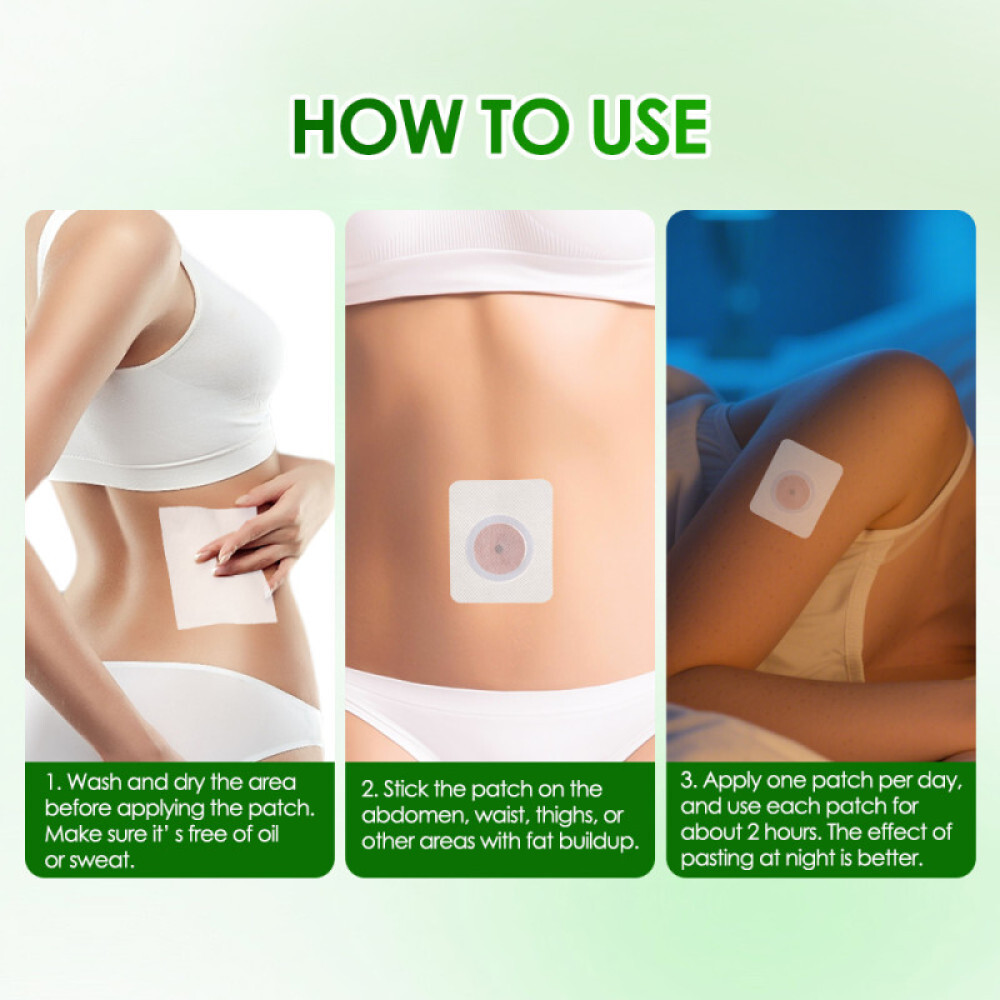 HOW TO USE

1. Wash and dry the area before applying the patch. Make sure it' s free of oil or sweat.

2. Stick the patch on the abdomen, waist, thighs, or other areas with fat buildup.

3. Apply one patch per day, and use each patch for about 2 hours. The effect of pasting at night is better.