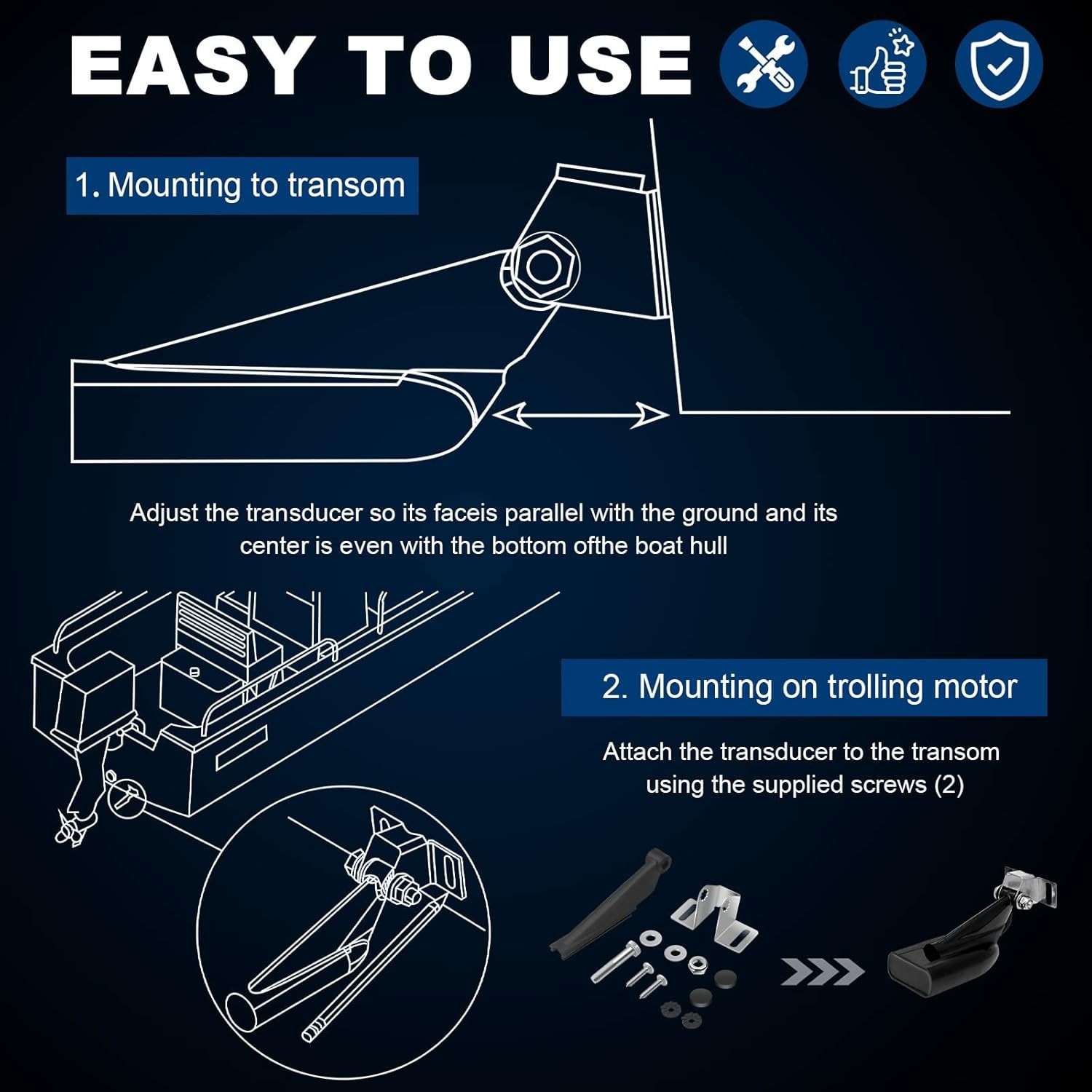 EASY TO USE

1. Mounting to transom

Adjust the transducer so its faceis parallel with the ground and its center is even with the bottom ofthe boat hull

2. Mounting on trolling motor

Attach the transducer to the transom using the supplied screws (2)