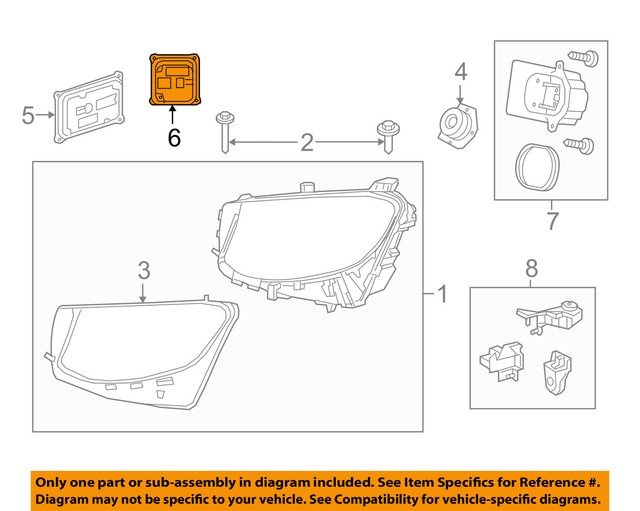 5
6
2
4
7
3
1
8

Only one part or sub-assembly in diagram included. See Item Specifics for Reference #. Diagram may not be specific to your vehicle. See Compatibility for vehicle-specific diagrams.