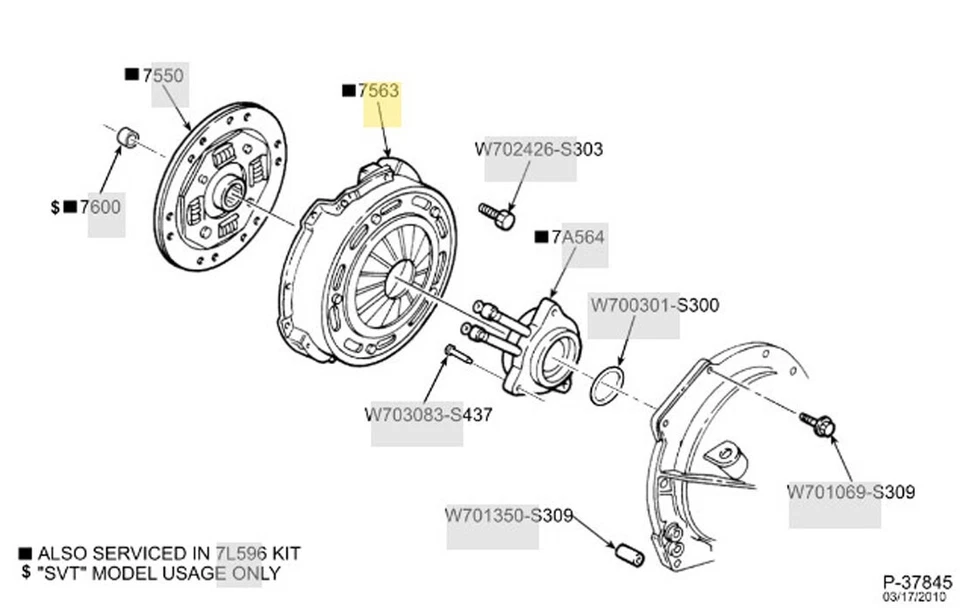 ■ 7550

■ 7563

W702426-S303

$ ■ 7600

■ 7A564

W700301-S300

W703083-S437

W701069-S309

W701350-S309

■ ALSO SERVICED IN 7L596 KIT
$ "SVT" MODEL USAGE ONLY

P-37845
03/17/2010