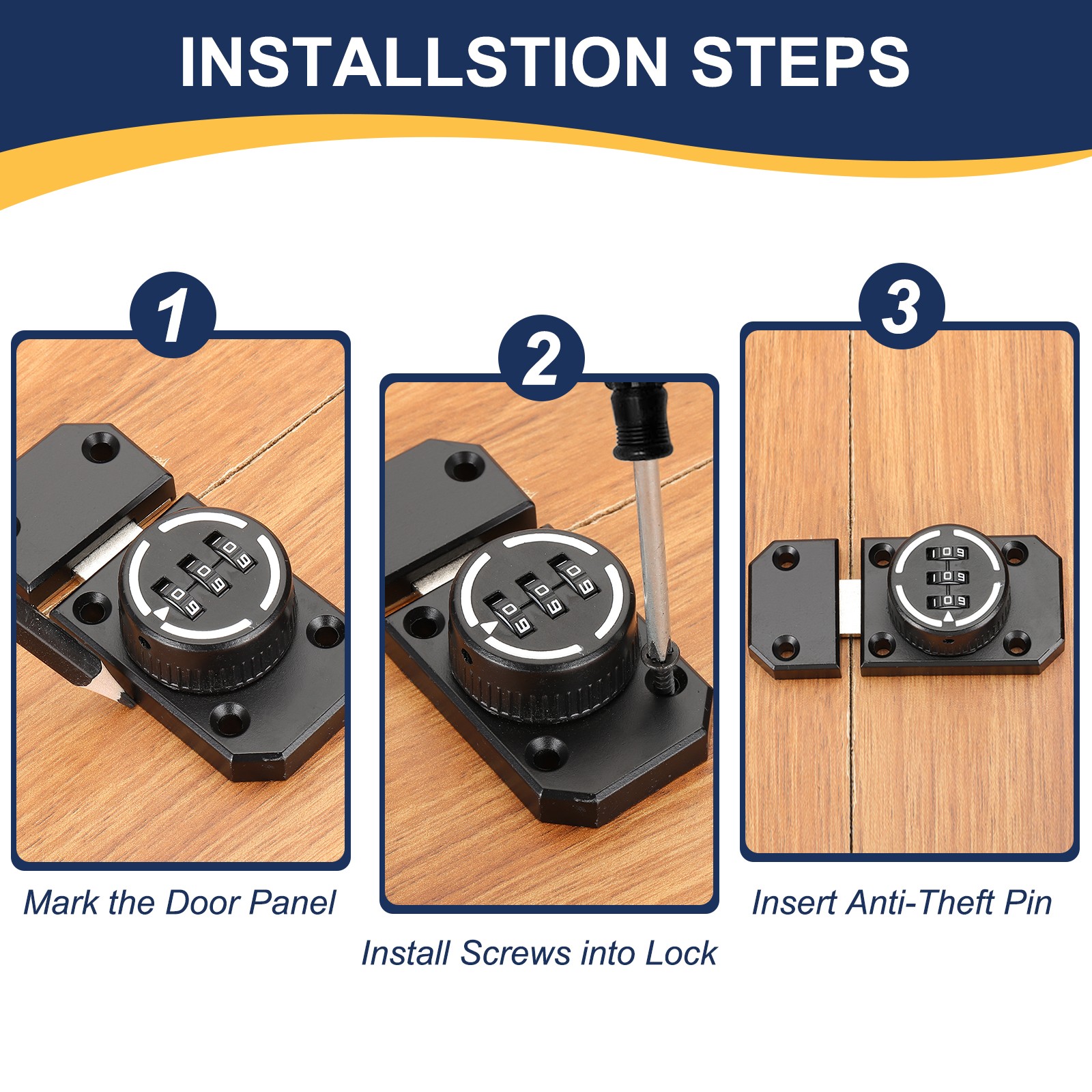 INSTALLSTION STEPS

1

Mark the Door Panel

2

Install Screws into Lock

3

Insert Anti-Theft Pin