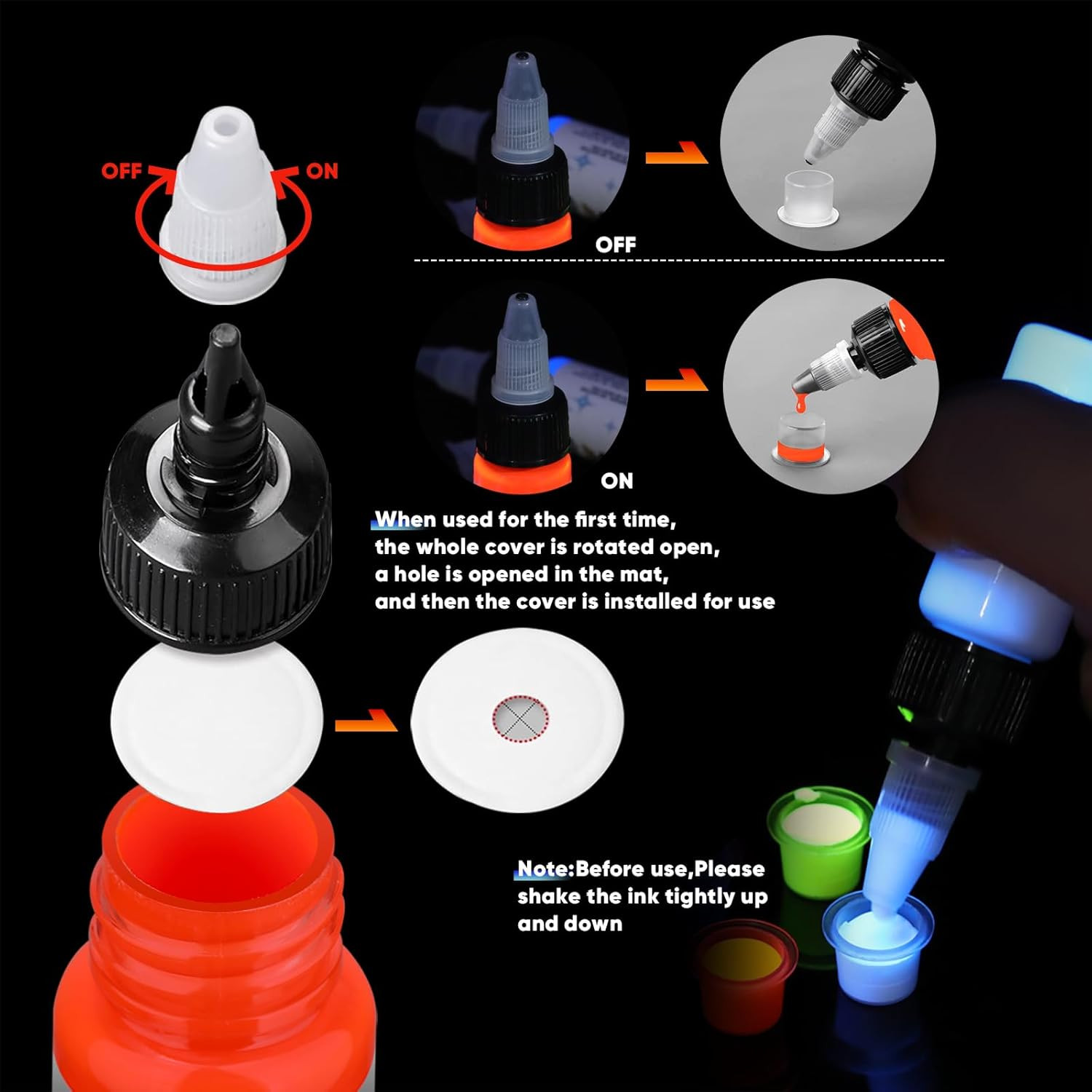 OFF ON

OFF

ON

When used for the first time, the whole cover is rotated open, a hole is opened in the mat, and then the cover is installed for use

Note:Before use,Please shake the ink tightly up and down