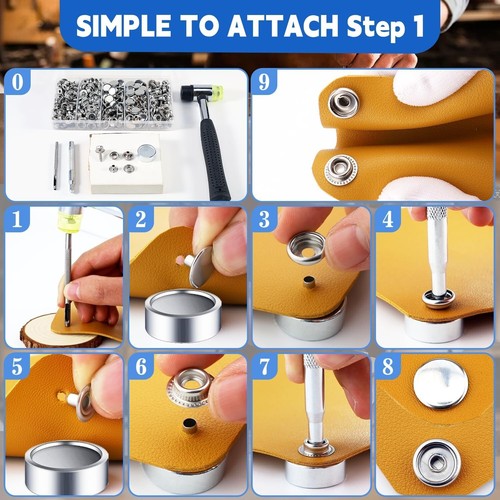 SIMPLE TO ATTACH Step 1

0

9

1

2

3

4

5

6

7

8