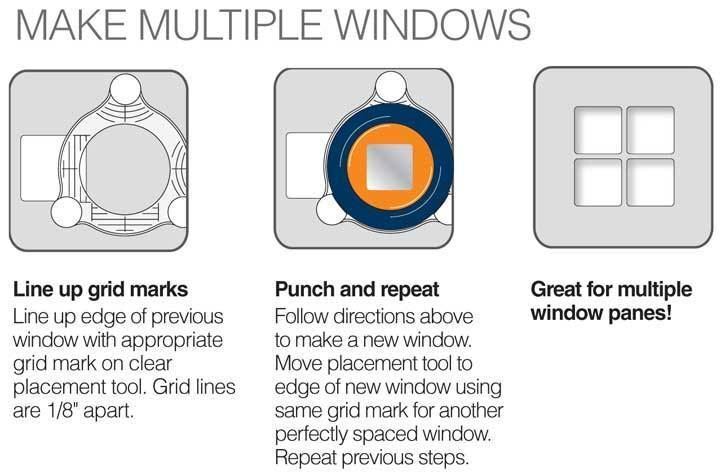 MAKE MULTIPLE WINDOWS

Line up grid marks
Line up edge of previous window with appropriate grid mark on clear placement tool. Grid lines are 1/8" apart.

Punch and repeat
Follow directions above to make a new window. Move placement tool to edge of new window using same grid mark for another perfectly spaced window. Repeat previous steps.

Great for multiple window panes!