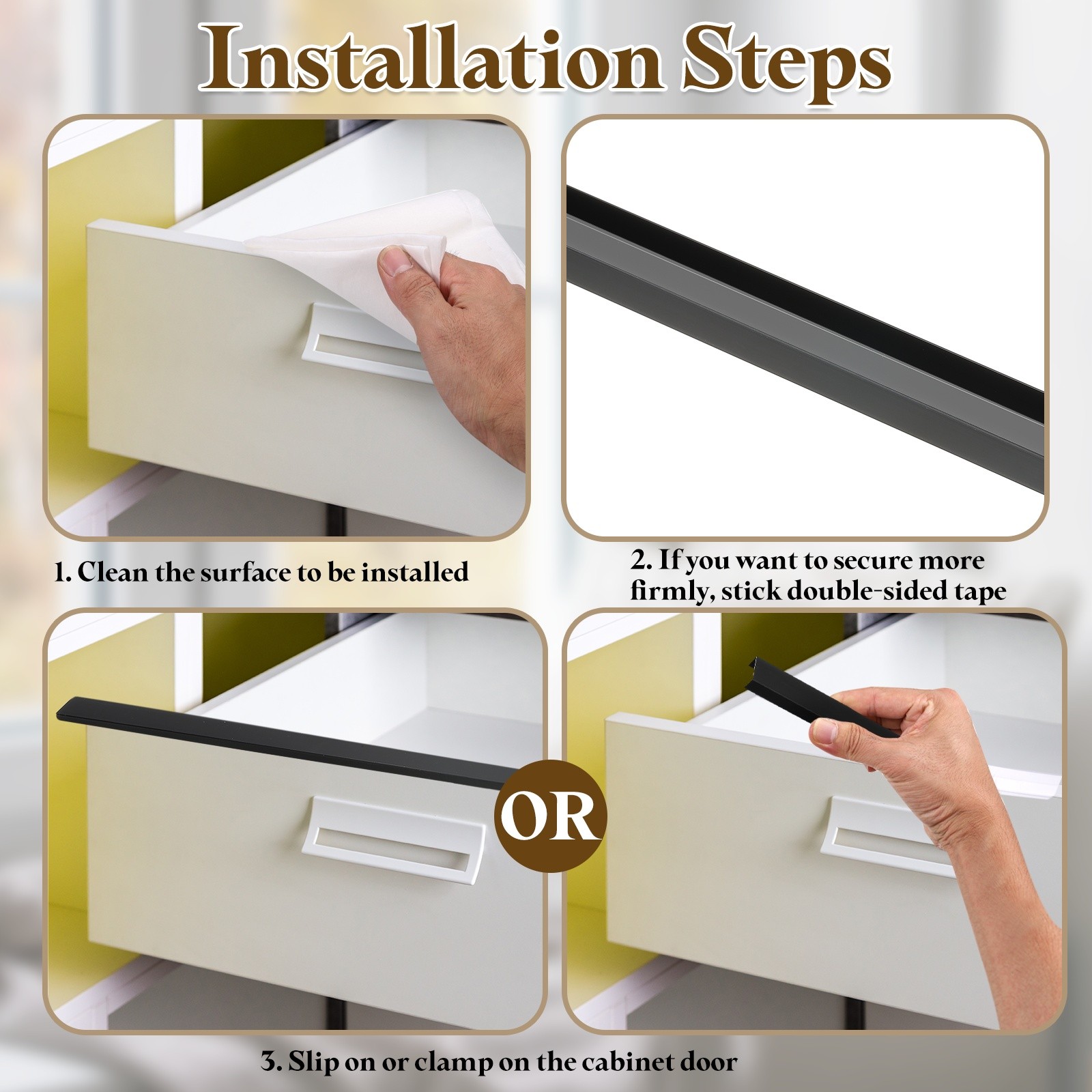 Installation Steps

1. Clean the surface to be installed

2. If you want to secure more firmly, stick double-sided tape

OR

3. Slip on or clamp on the cabinet door