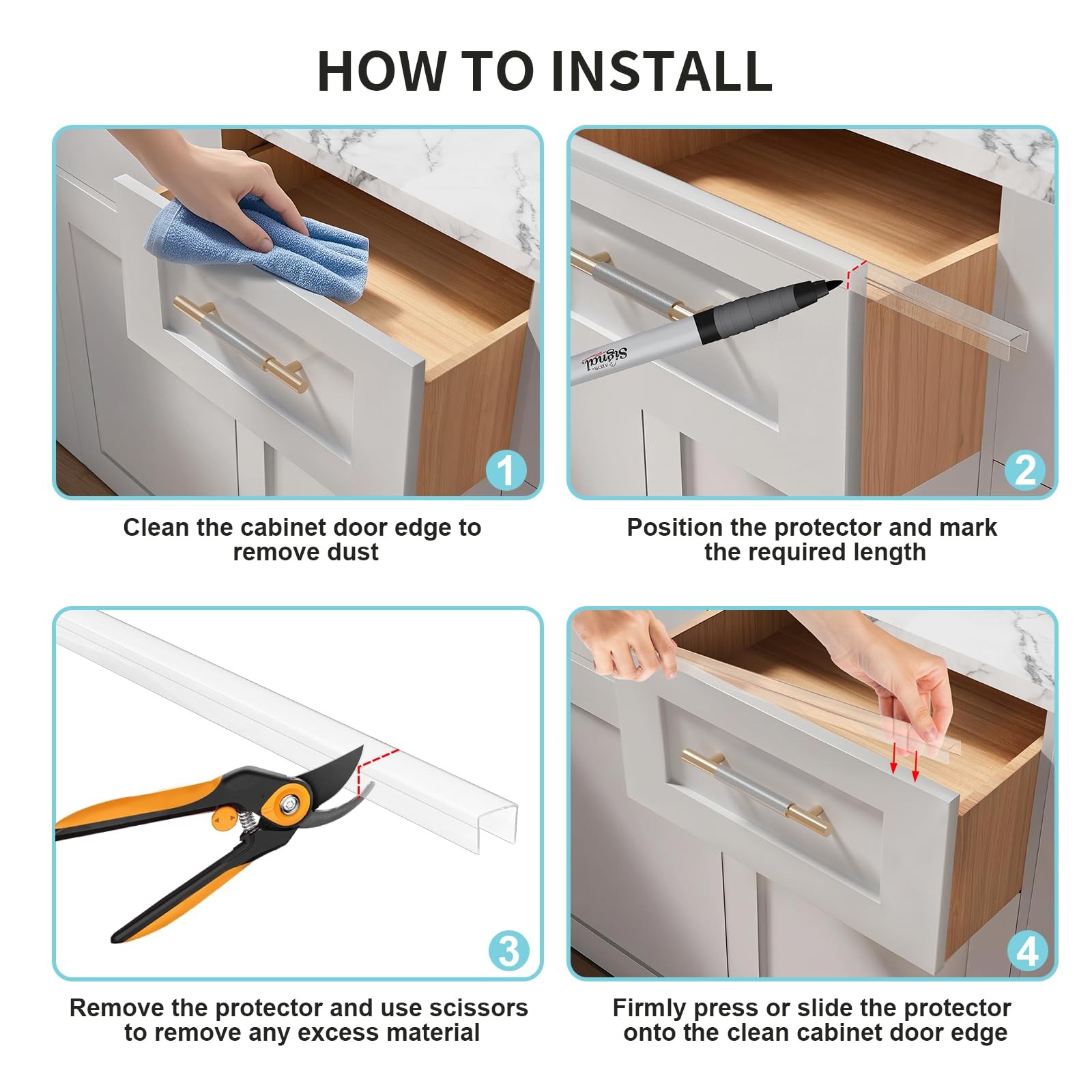 HOW TO INSTALL

1

Clean the cabinet door edge to remove dust

Signal

2

Position the protector and mark the required length

3

Remove the protector and use scissors to remove any excess material

4

Firmly press or slide the protector onto the clean cabinet door edge