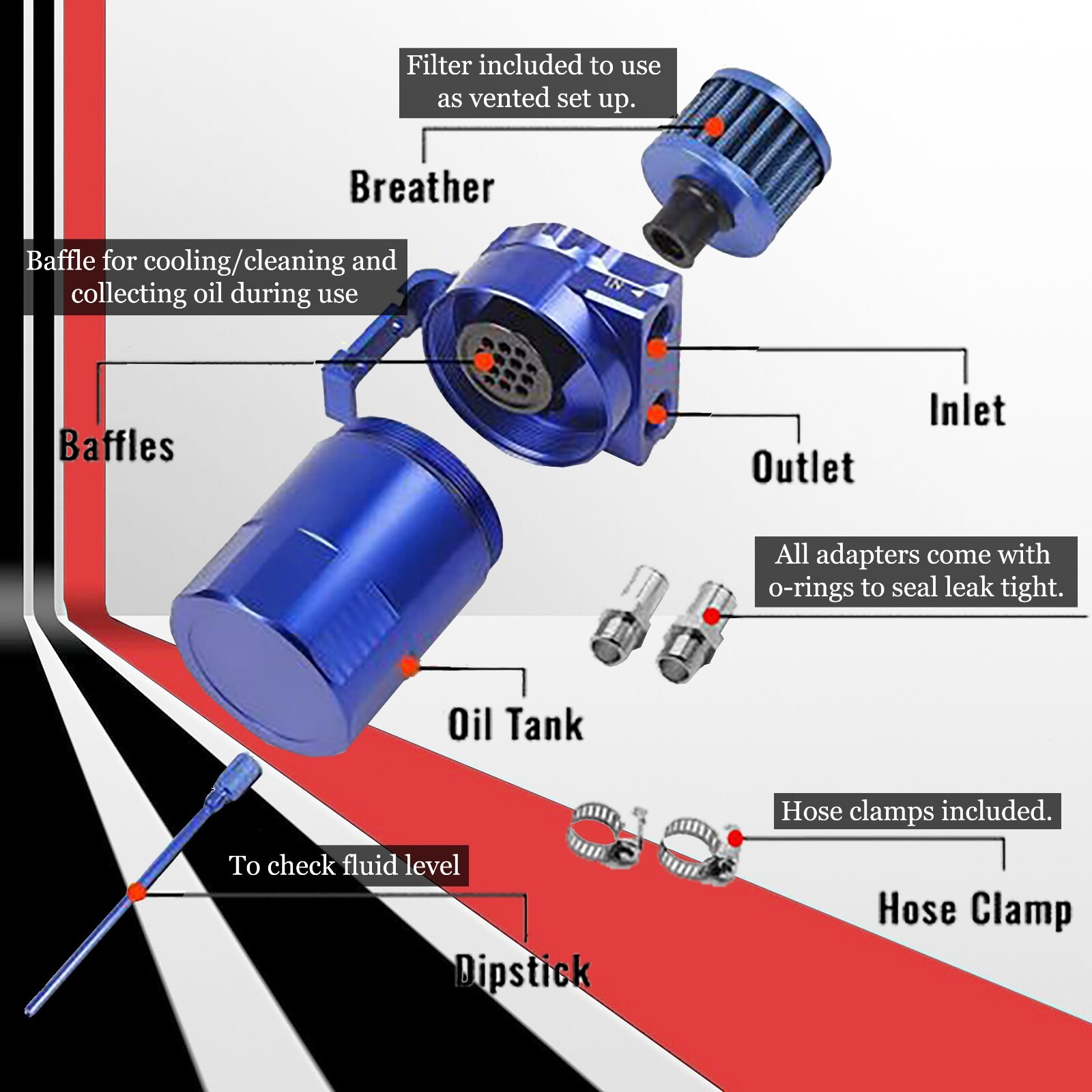 Filter included to use as vented set up.

Breather

Baffle for cooling/cleaning and collecting oil during use

IN

Baffles

Inlet

Outlet

All adapters come with o-rings to seal leak tight.

Oil Tank

Hose clamps included.

To check fluid level

Hose Clamp

Dipstick