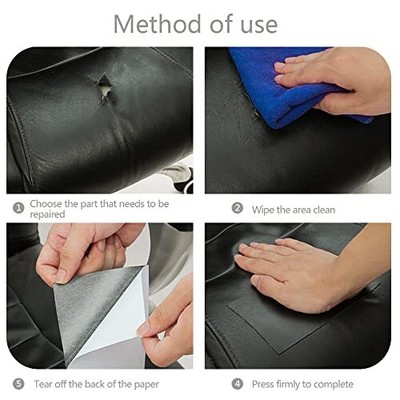 Method of use

1 Choose the part that needs to be repaired

2 Wipe the area clean

5 Tear off the back of the paper

4 Press firmly to complete