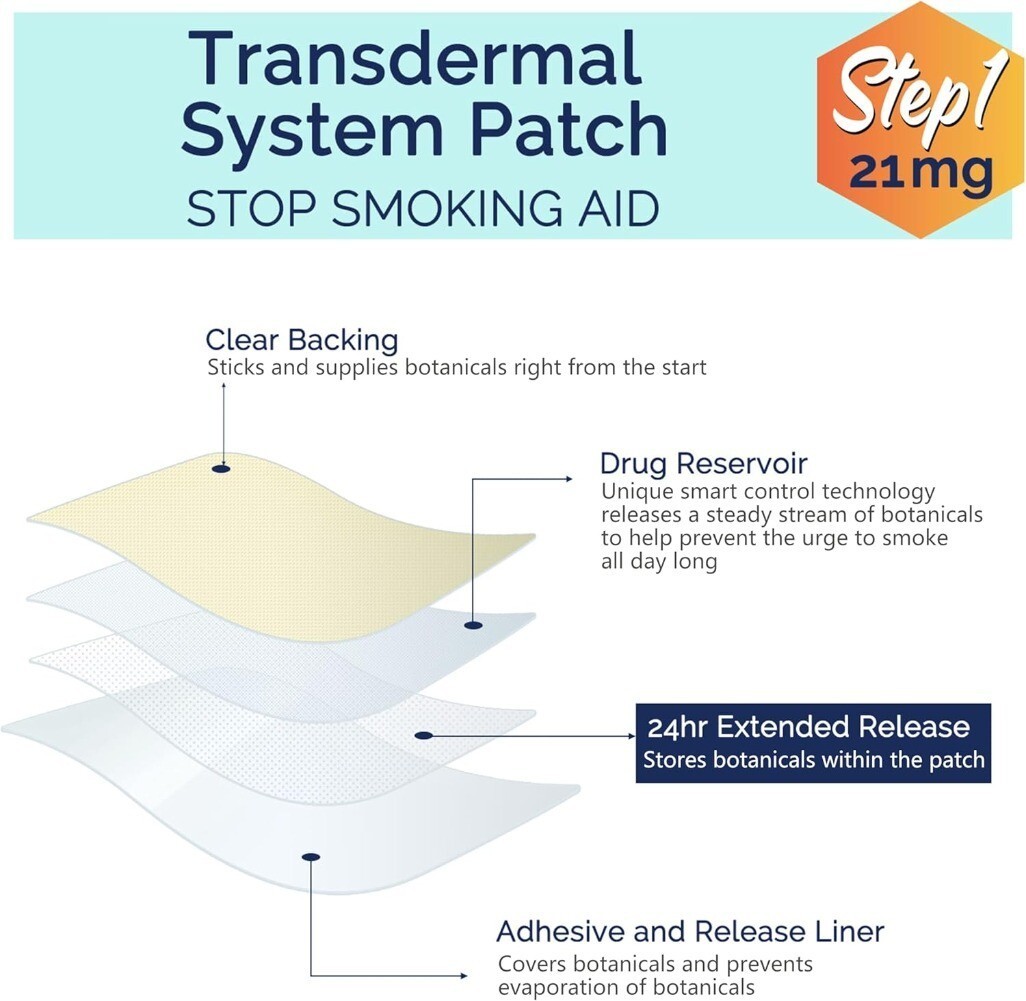 Transdermal System Patch
STOP SMOKING AID

Step1
21mg

Clear Backing
Sticks and supplies botanicals right from the start

Drug Reservoir
Unique smart control technology releases a steady stream of botanicals to help prevent the urge to smoke all day long

24hr Extended Release
Stores botanicals within the patch

Adhesive and Release Liner
Covers botanicals and prevents evaporation of botanicals