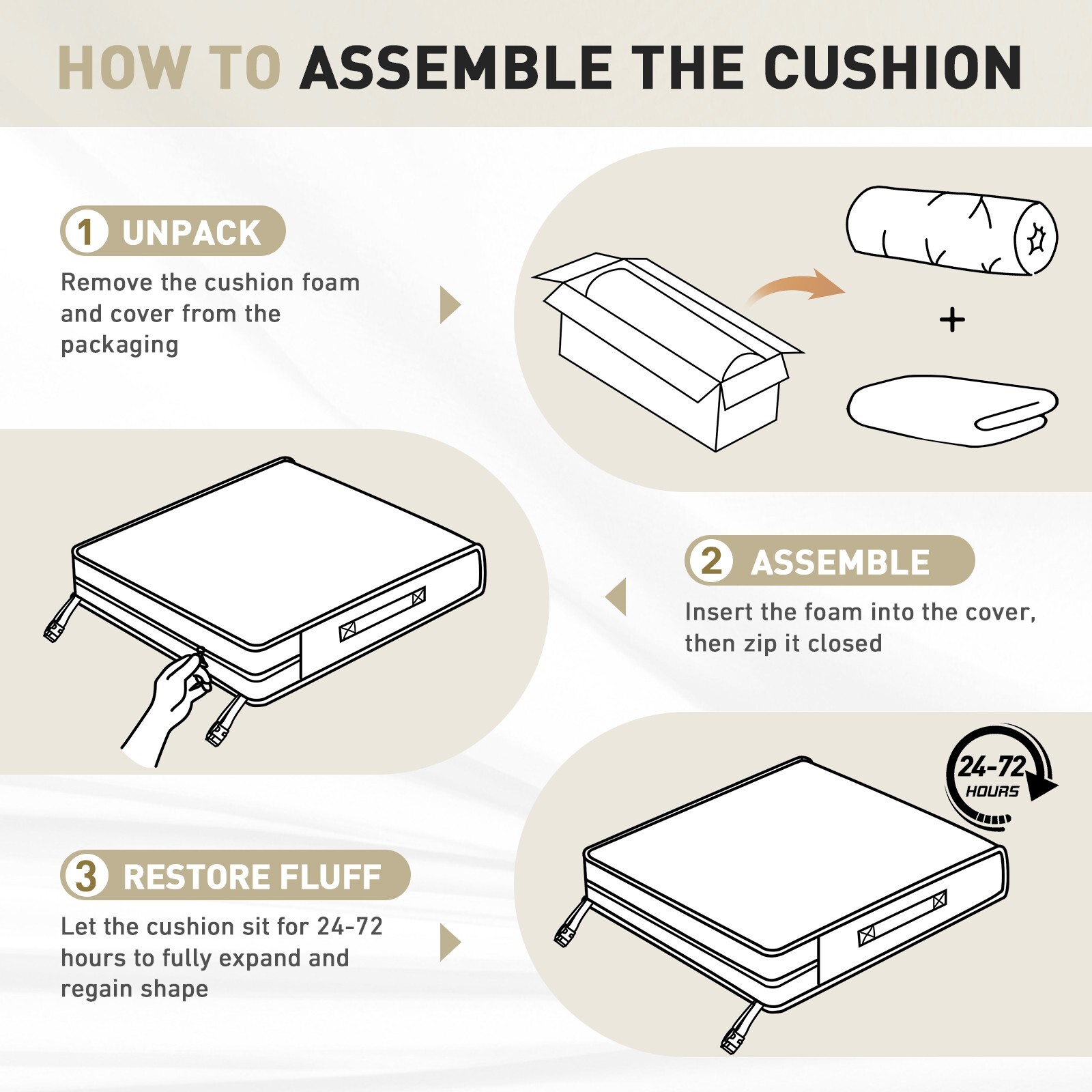 HOW TO ASSEMBLE THE CUSHION

1 UNPACK

Remove the cushion foam and cover from the packaging

+

2 ASSEMBLE

Insert the foam into the cover, then zip it closed

24-72 HOURS

3 RESTORE FLUFF

Let the cushion sit for 24-72 hours to fully expand and regain shape