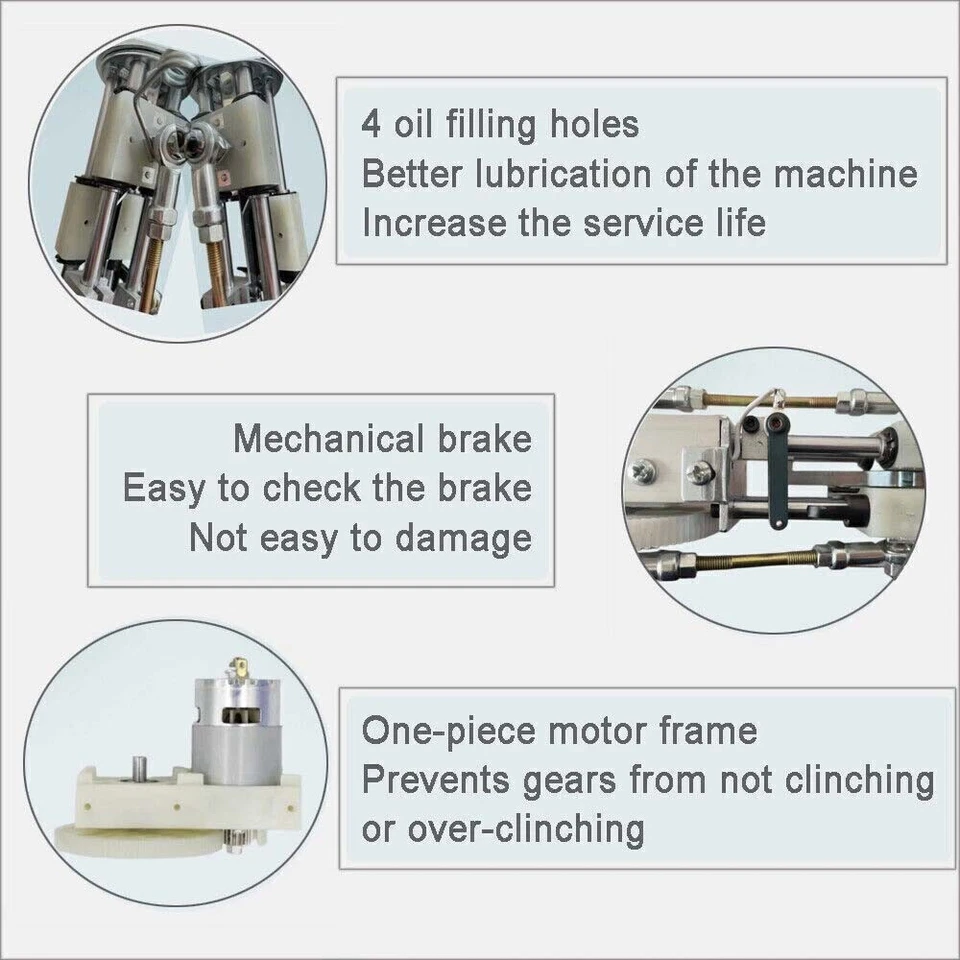 4 oil filling holes
Better lubrication of the machine
Increase the service life

Mechanical brake
Easy to check the brake
Not easy to damage

One-piece motor frame
Prevents gears from not clinching or over-clinching