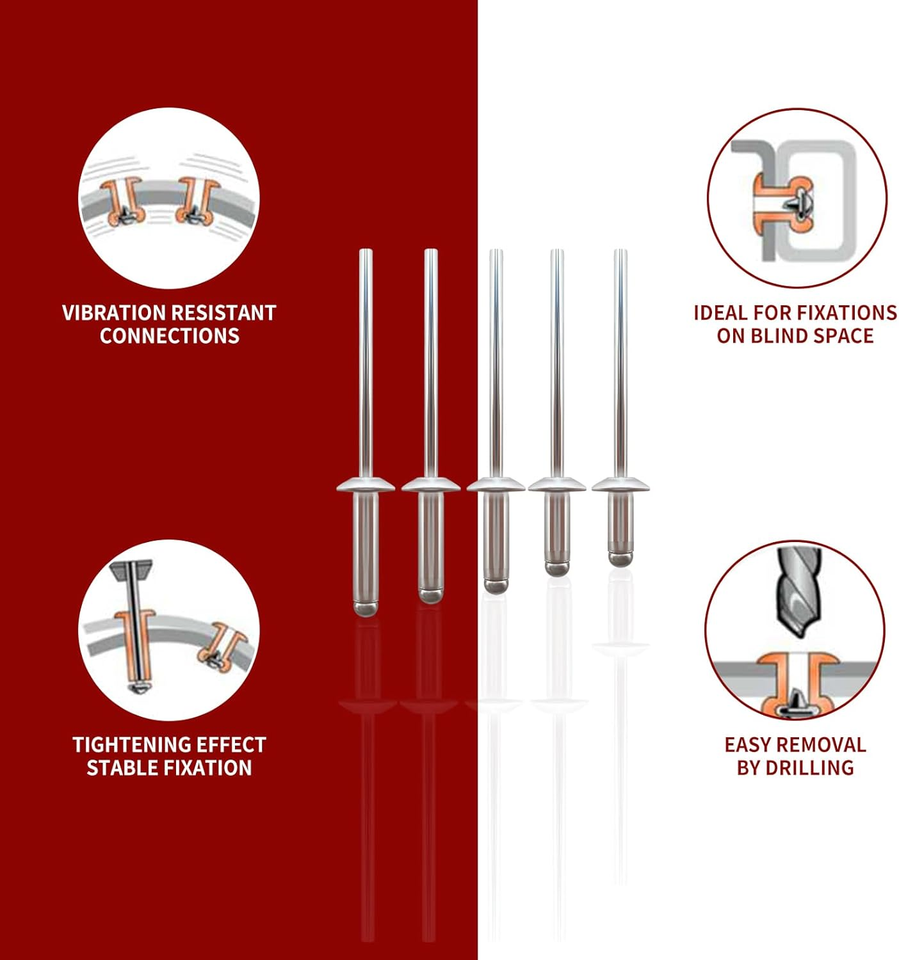 VIBRATION RESISTANT CONNECTIONS

TIGHTENING EFFECT STABLE FIXATION

IDEAL FOR FIXATIONS ON BLIND SPACE

EASY REMOVAL BY DRILLING