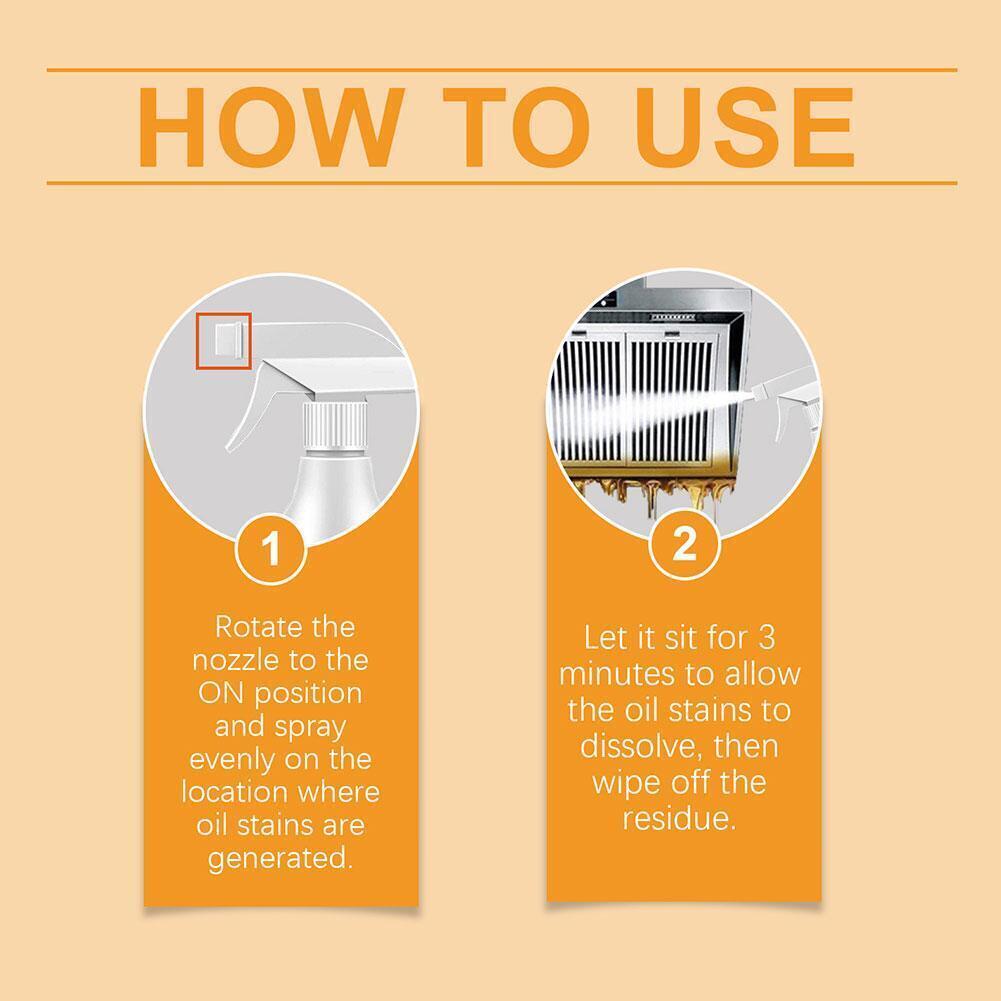 HOW TO USE

1

Rotate the nozzle to the ON position and spray evenly on the location where oil stains are generated.

2

Let it sit for 3 minutes to allow the oil stains to dissolve, then wipe off the residue.