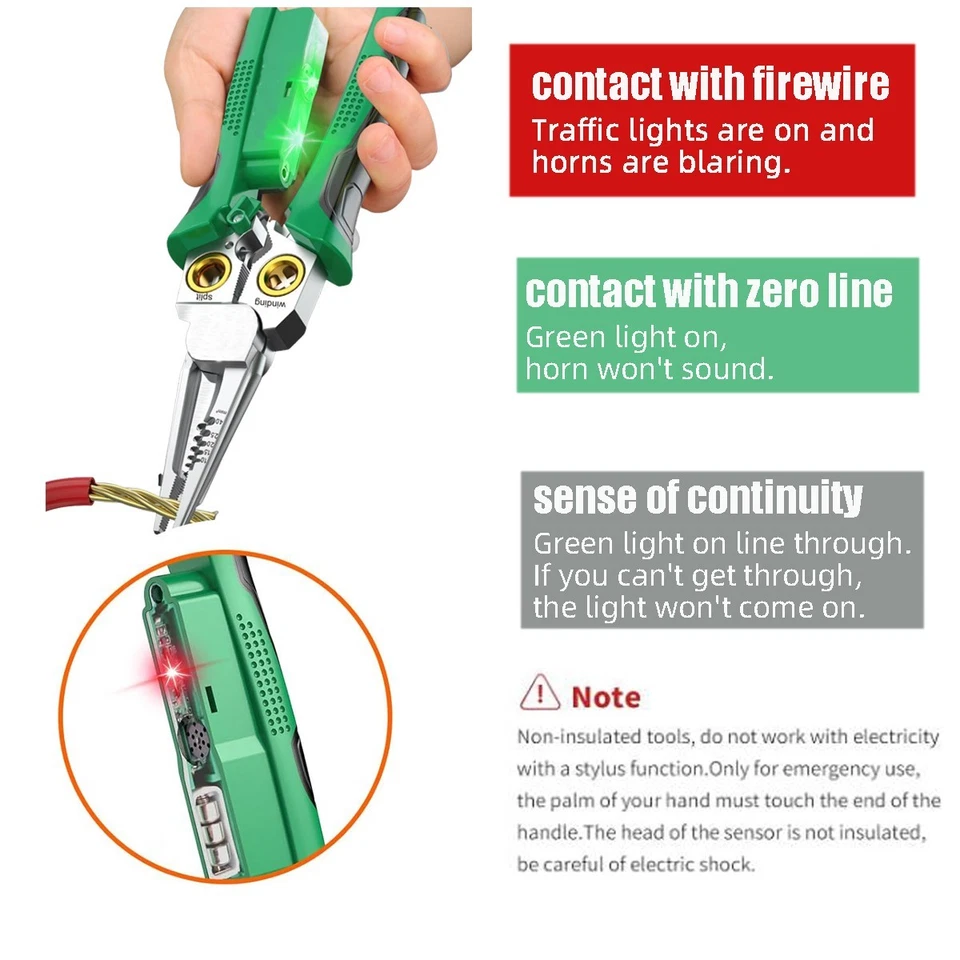 split
winding

contact with firewire
Traffic lights are on and horns are blaring.

contact with zero line
Green light on, horn won't sound.

sense of continuity
Green light on line through. If you can't get through, the light won't come on.

Note
Non-insulated tools, do not work with electricity with a stylus function.Only for emergency use, the palm of your hand must touch the end of the handle.The head of the sensor is not insulated, be careful of electric shock.