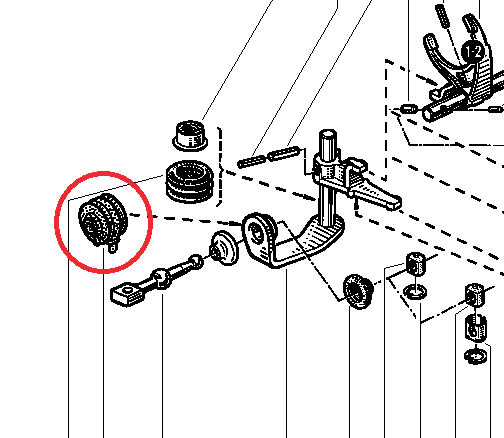 1-2