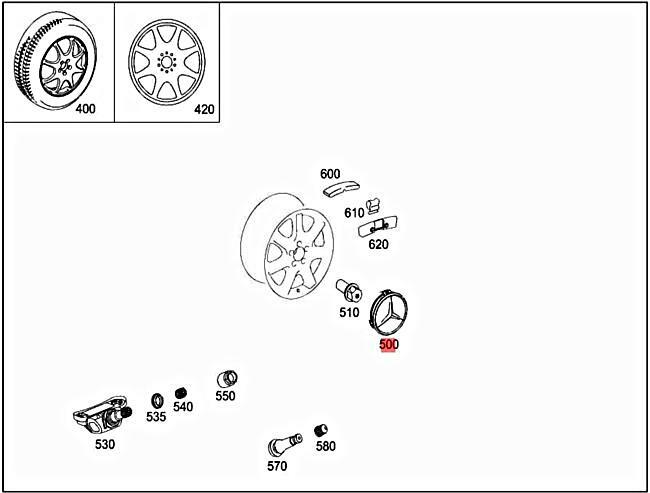 400
420
600
610
620
510
500
550
535
540
530
570
580