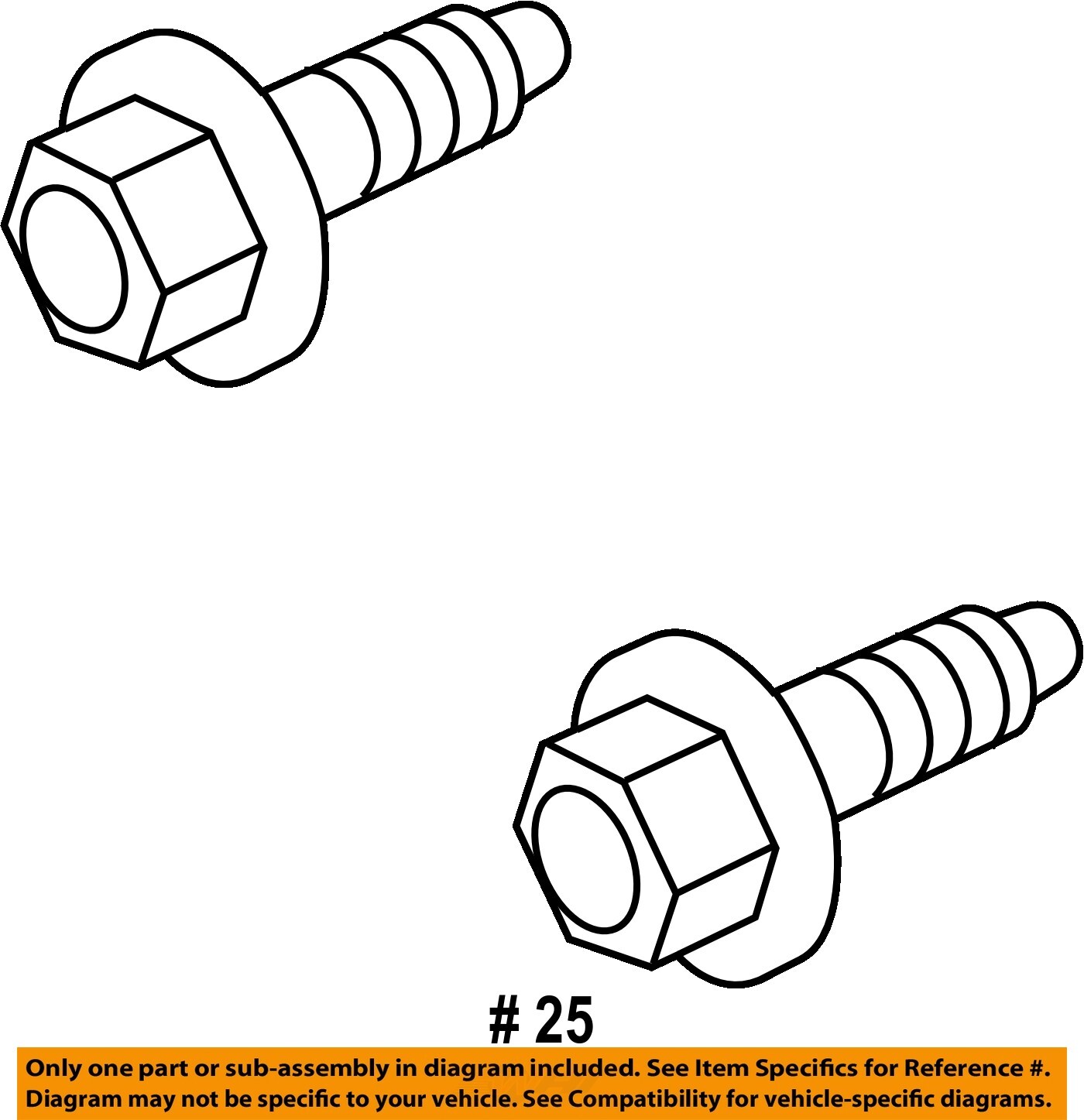 # 25

Only one part or sub-assembly in diagram included. See Item Specifics for Reference #.
Diagram may not be specific to your vehicle. See Compatibility for vehicle-specific diagrams.