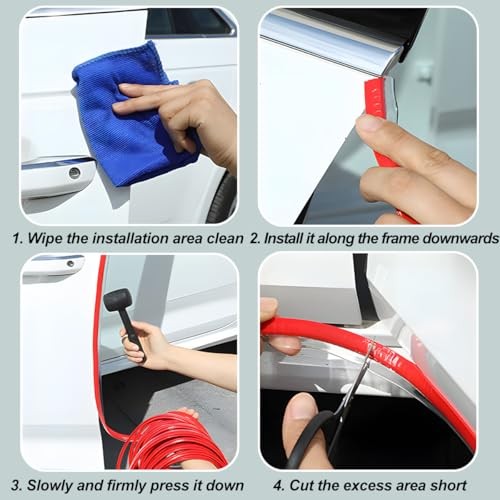 1. Wipe the installation area clean

2. Install it along the frame downwards

3. Slowly and firmly press it down

4. Cut the excess area short