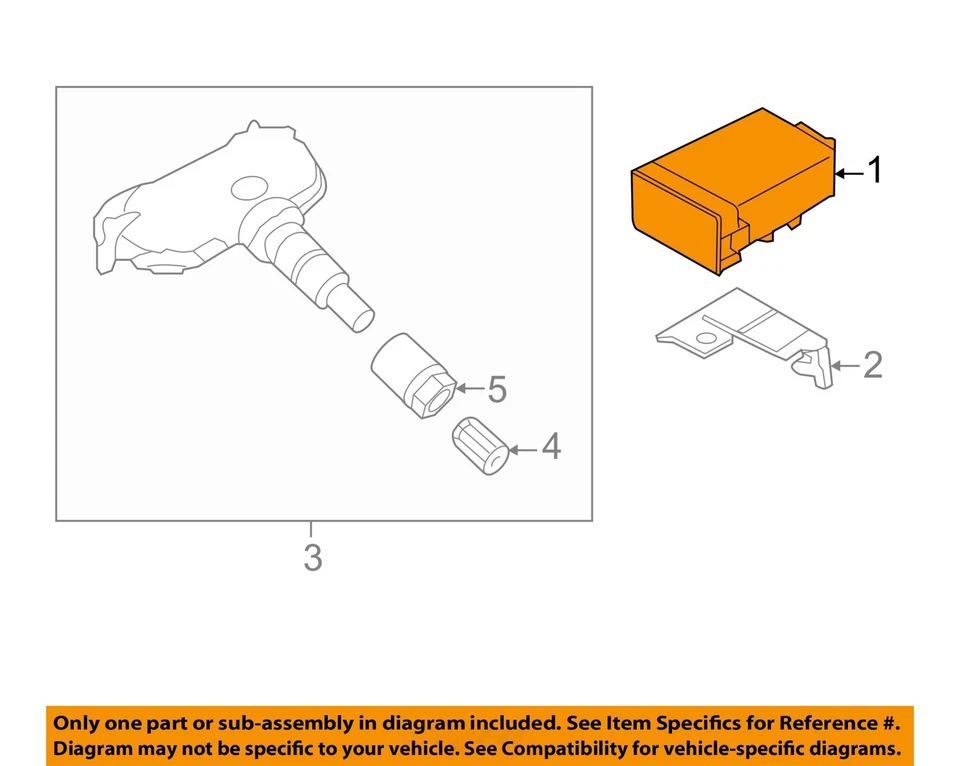 1
2
5
4
3

Only one part or sub-assembly in diagram included. See Item Specifics for Reference #.
Diagram may not be specific to your vehicle. See Compatibility for vehicle-specific diagrams.