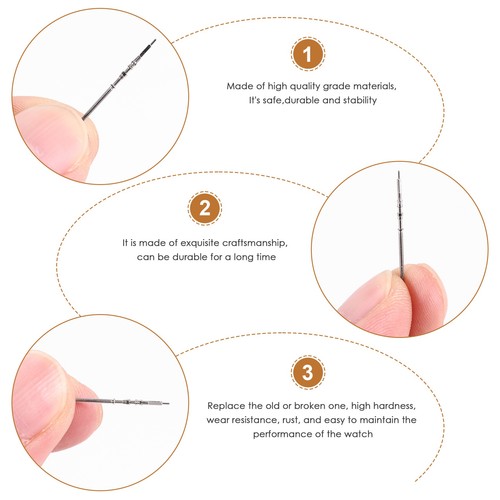 1

Made of high quality grade materials, It's safe,durable and stability

2

It is made of exquisite craftsmanship, can be durable for a long time

3

Replace the old or broken one, high hardness, wear resistance, rust, and easy to maintain the performance of the watch