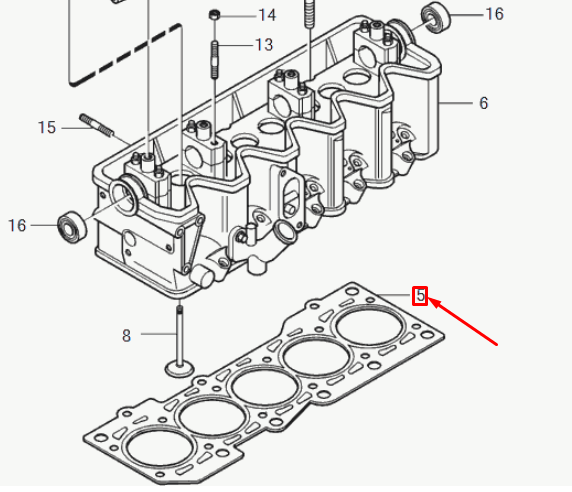 14
16
13
6
15
16
5
8