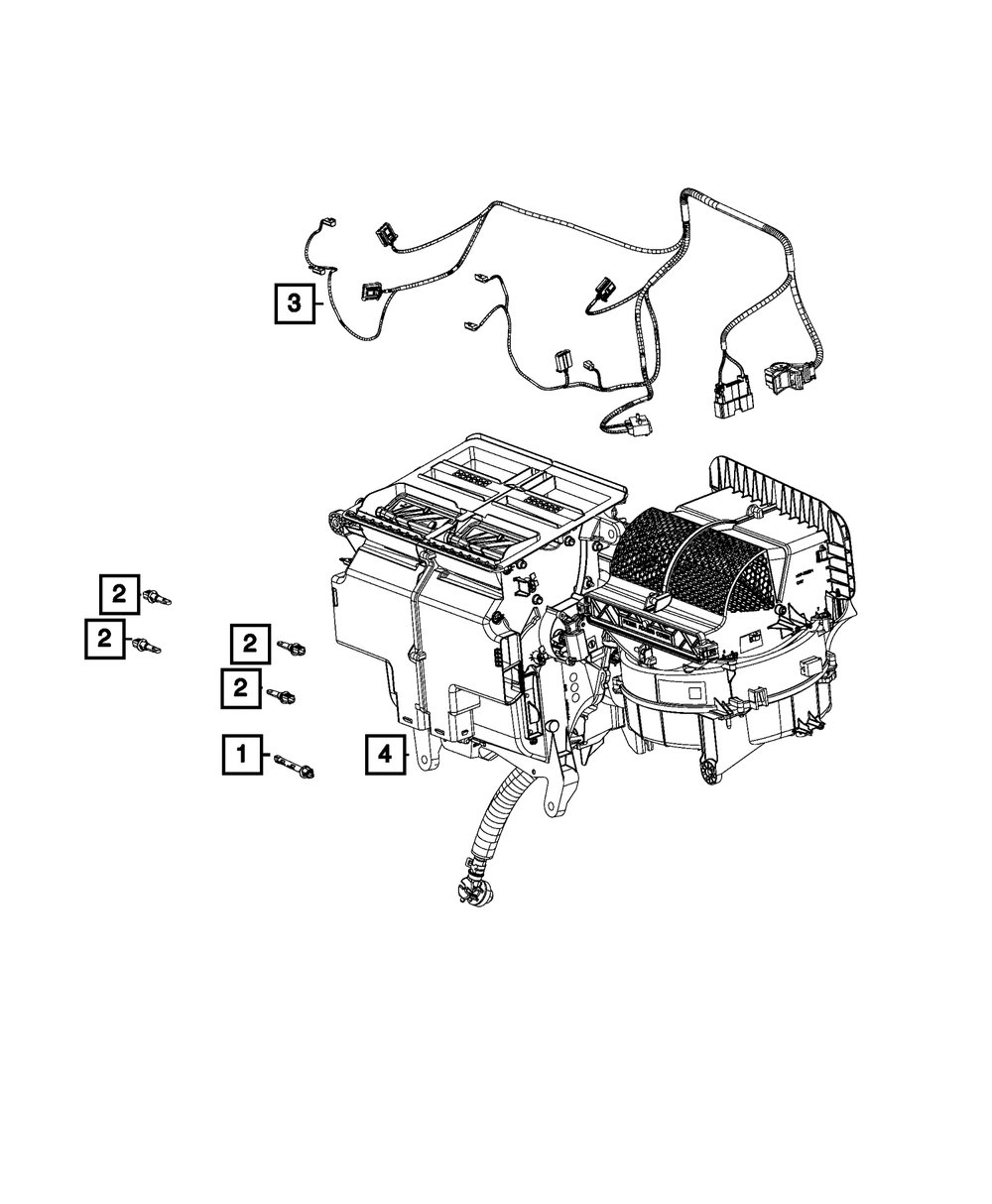 3

2
2
2
2
1
4