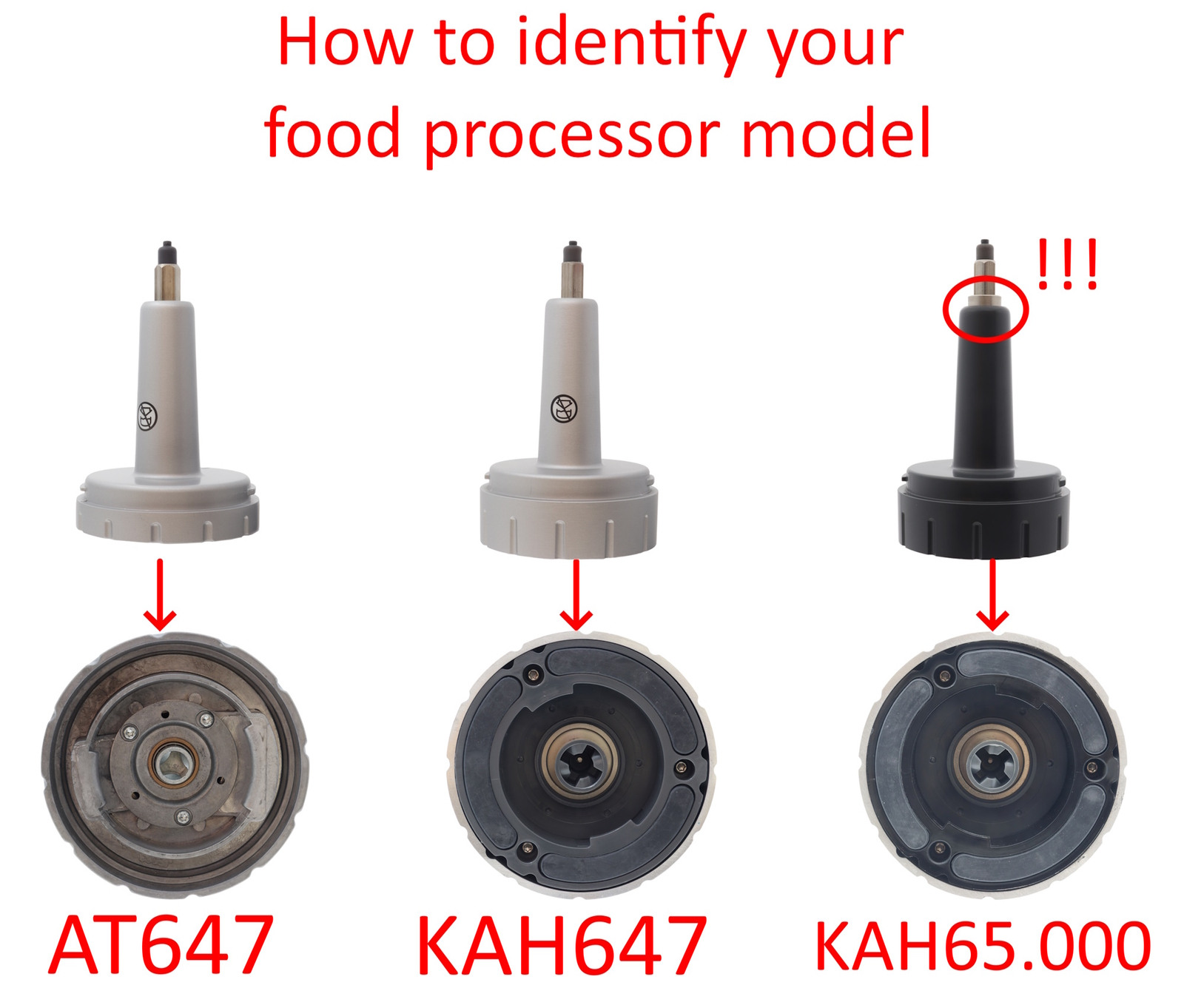 How to identify your food processor model

!!!

AT647

KAH647

KAH65.000