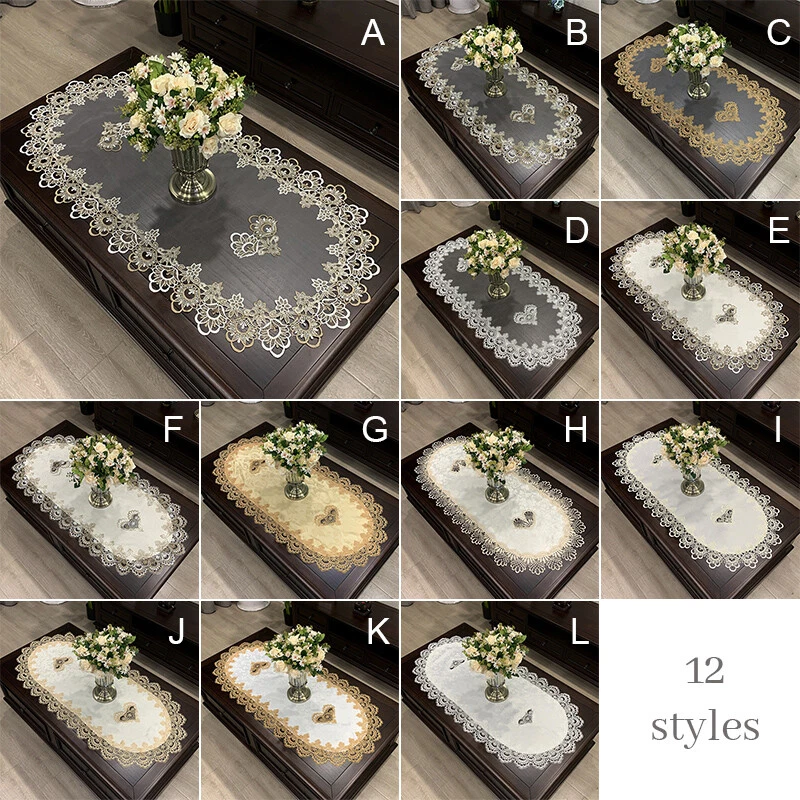 A

B

C

D

E

F

G

H

I

J

K

L

12 styles