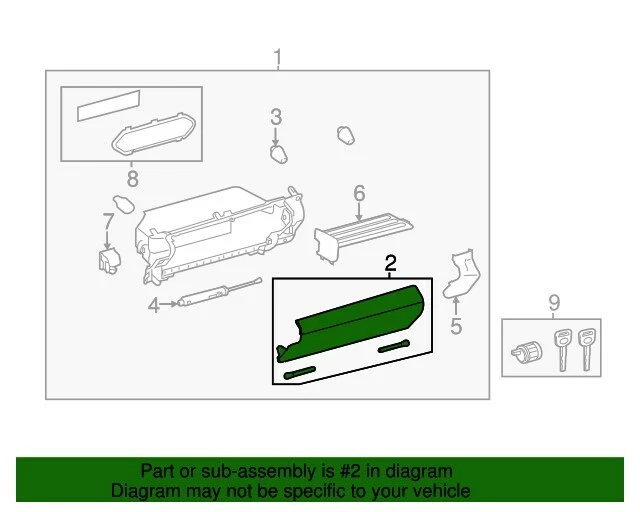 1

3

8

6

7

2

4

5

9

Part or sub-assembly is #2 in diagram
Diagram may not be specific to your vehicle