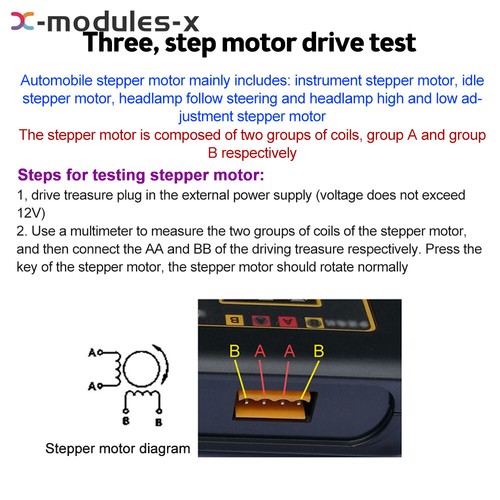 x-modules-x

Three, step motor drive test

Automobile stepper motor mainly includes: instrument stepper motor, idle stepper motor, headlamp follow steering and headlamp high and low adjustment stepper motor

The stepper motor is composed of two groups of coils, group A and group B respectively

Steps for testing stepper motor:

1, drive treasure plug in the external power supply (voltage does not exceed 12V)

2. Use a multimeter to measure the two groups of coils of the stepper motor, and then connect the AA and BB of the driving treasure respectively. Press the key of the stepper motor, the stepper motor should rotate normally

A
A
B
B

Stepper motor diagram

B A A B

B A A B