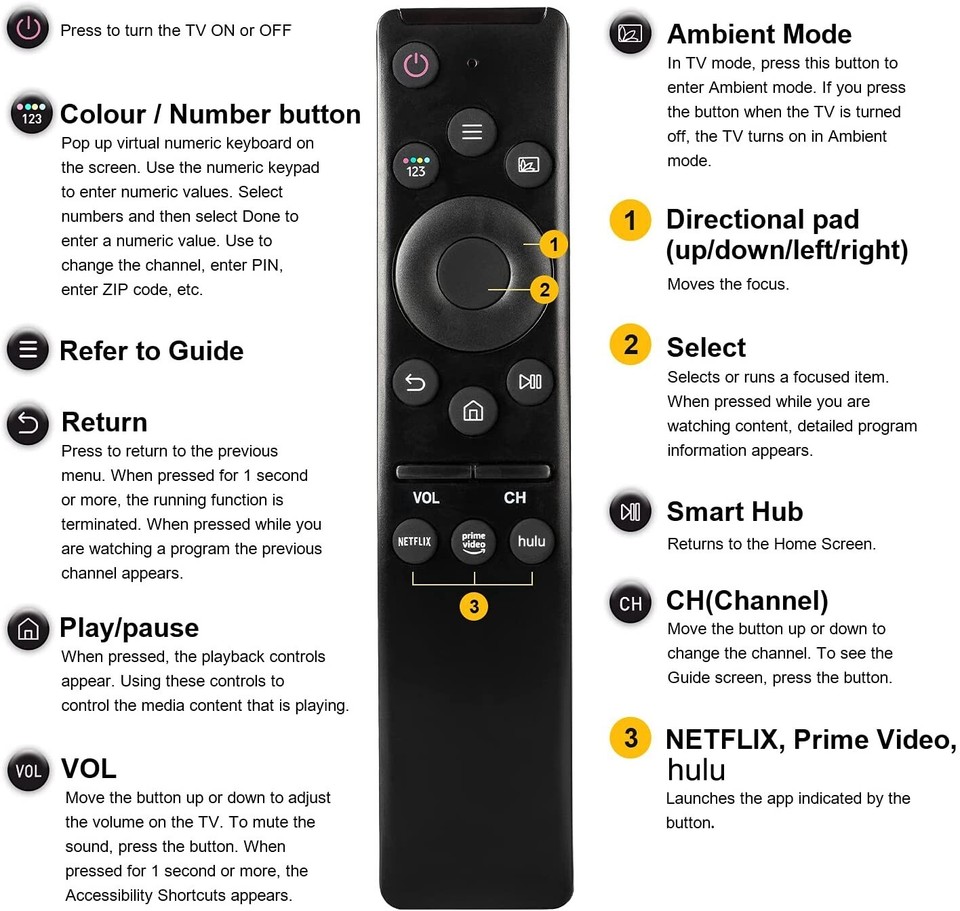 Press to turn the TV ON or OFF

123 Colour / Number button
Pop up virtual numeric keyboard on the screen. Use the numeric keypad to enter numeric values. Select numbers and then select Done to enter a numeric value. Use to change the channel, enter PIN, enter ZIP code, etc.

Refer to Guide

Return
Press to return to the previous menu. When pressed for 1 second or more, the running function is terminated. When pressed while you are watching a program the previous channel appears.

Play/pause
When pressed, the playback controls appear. Using these controls to control the media content that is playing.

VOL VOL
Move the button up or down to adjust the volume on the TV. To mute the sound, press the button. When pressed for 1 second or more, the Accessibility Shortcuts appears.

123

1

2

VOL CH

NETFLIX prime video hulu

3

Ambient Mode
In TV mode, press this button to enter Ambient mode. If you press the button when the TV is turned off, the TV turns on in Ambient mode.

1 Directional pad (up/down/left/right)
Moves the focus.

2 Select
Selects or runs a focused item. When pressed while you are watching content, detailed program information appears.

Smart Hub
Returns to the Home Screen.

CH CH(Channel)
Move the button up or down to change the channel. To see the Guide screen, press the button.

3 NETFLIX, Prime Video, hulu
Launches the app indicated by the button.