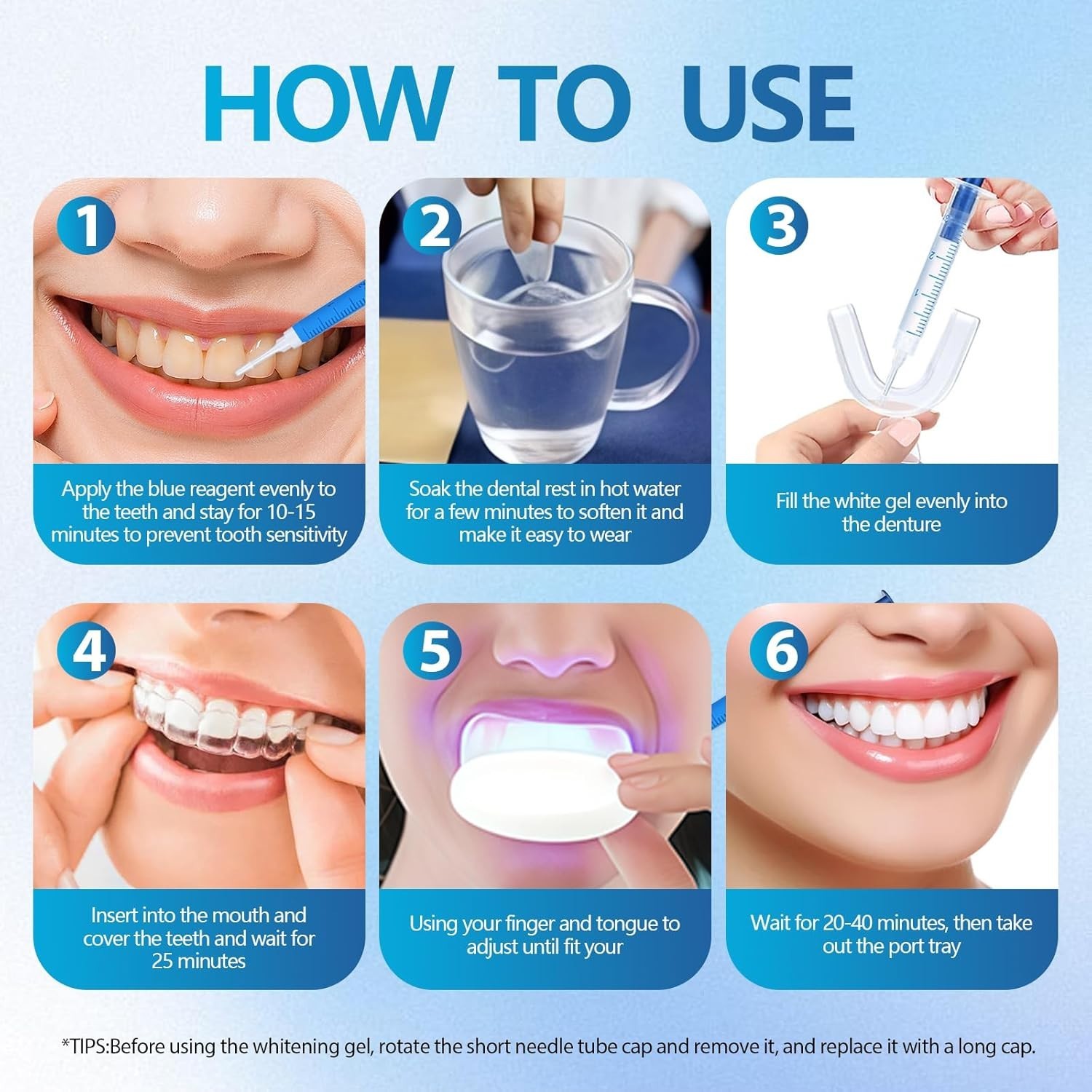 HOW TO USE

1

Apply the blue reagent evenly to the teeth and stay for 10-15 minutes to prevent tooth sensitivity

2

Soak the dental rest in hot water for a few minutes to soften it and make it easy to wear

3

Fill the white gel evenly into the denture

4

Insert into the mouth and cover the teeth and wait for 25 minutes

5

Using your finger and tongue to adjust until fit your

6

Wait for 20-40 minutes, then take out the port tray

*TIPS:Before using the whitening gel, rotate the short needle tube cap and remove it, and replace it with a long cap.